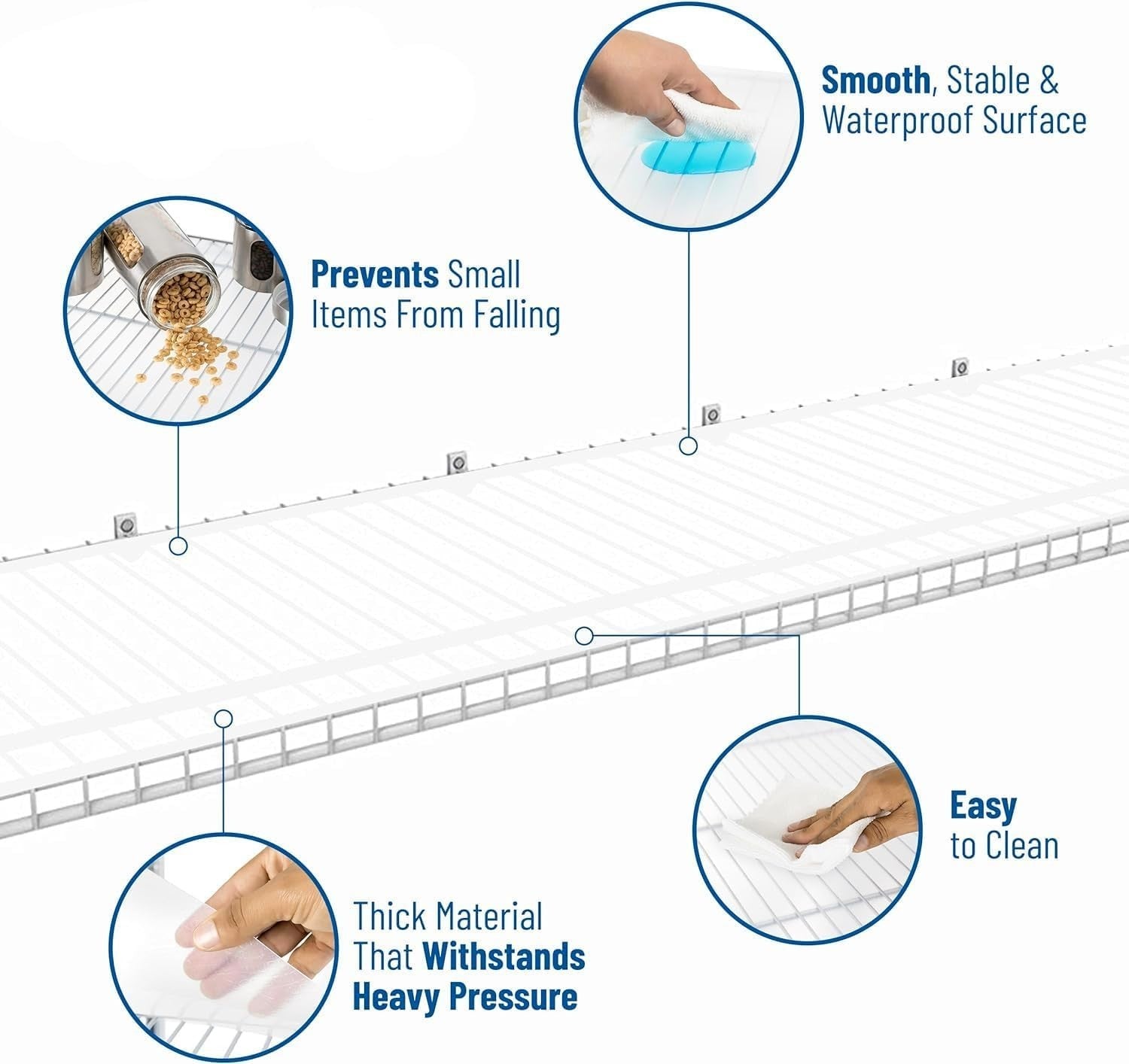 Smooth, Stable & Waterproof Surface

Prevents Small Items From Falling

Easy to Clean

Thick Material That Withstands Heavy Pressure