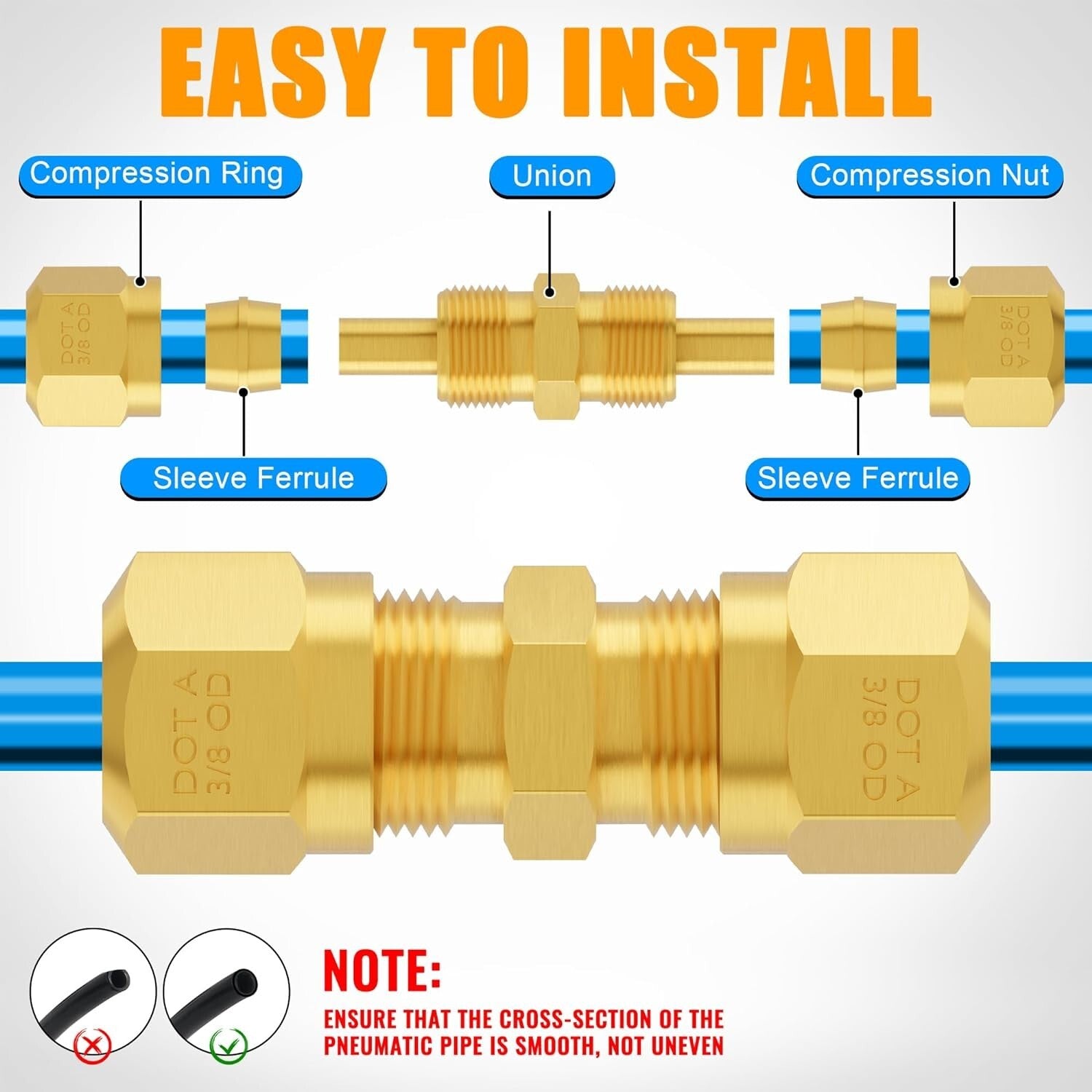 EASY TO INSTALL

Compression Ring

Union

Compression Nut

DOT A 3/8 OD

DOT A 3/8 OD

Sleeve Ferrule

Sleeve Ferrule

DOT A 3/8 OD

DOT A 3/8 OD

NOTE:

ENSURE THAT THE CROSS-SECTION OF THE PNEUMATIC PIPE IS SMOOTH, NOT UNEVEN