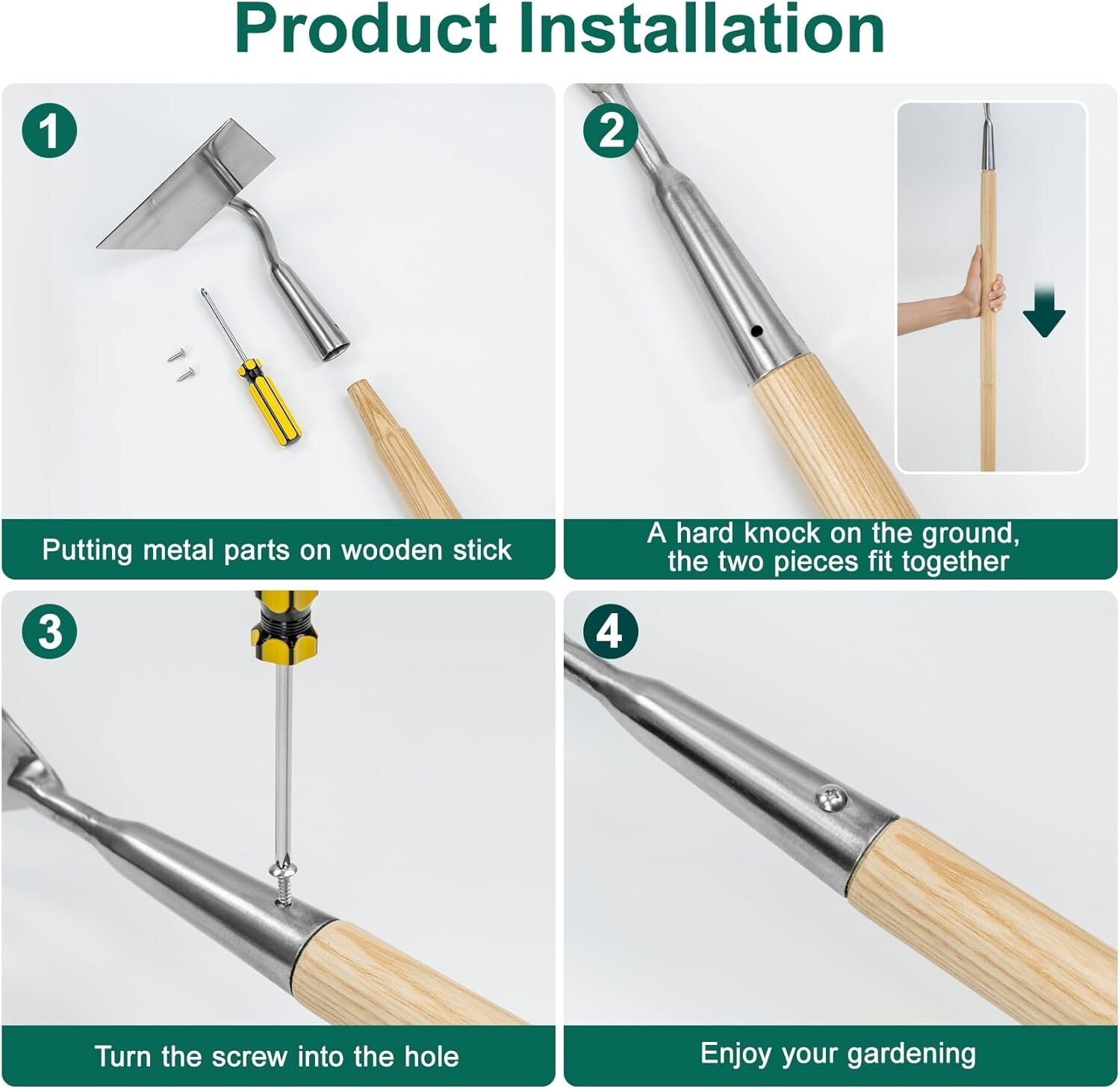 Product Installation

1

Putting metal parts on wooden stick

2

A hard knock on the ground, the two pieces fit together

3

Turn the screw into the hole

4

Enjoy your gardening