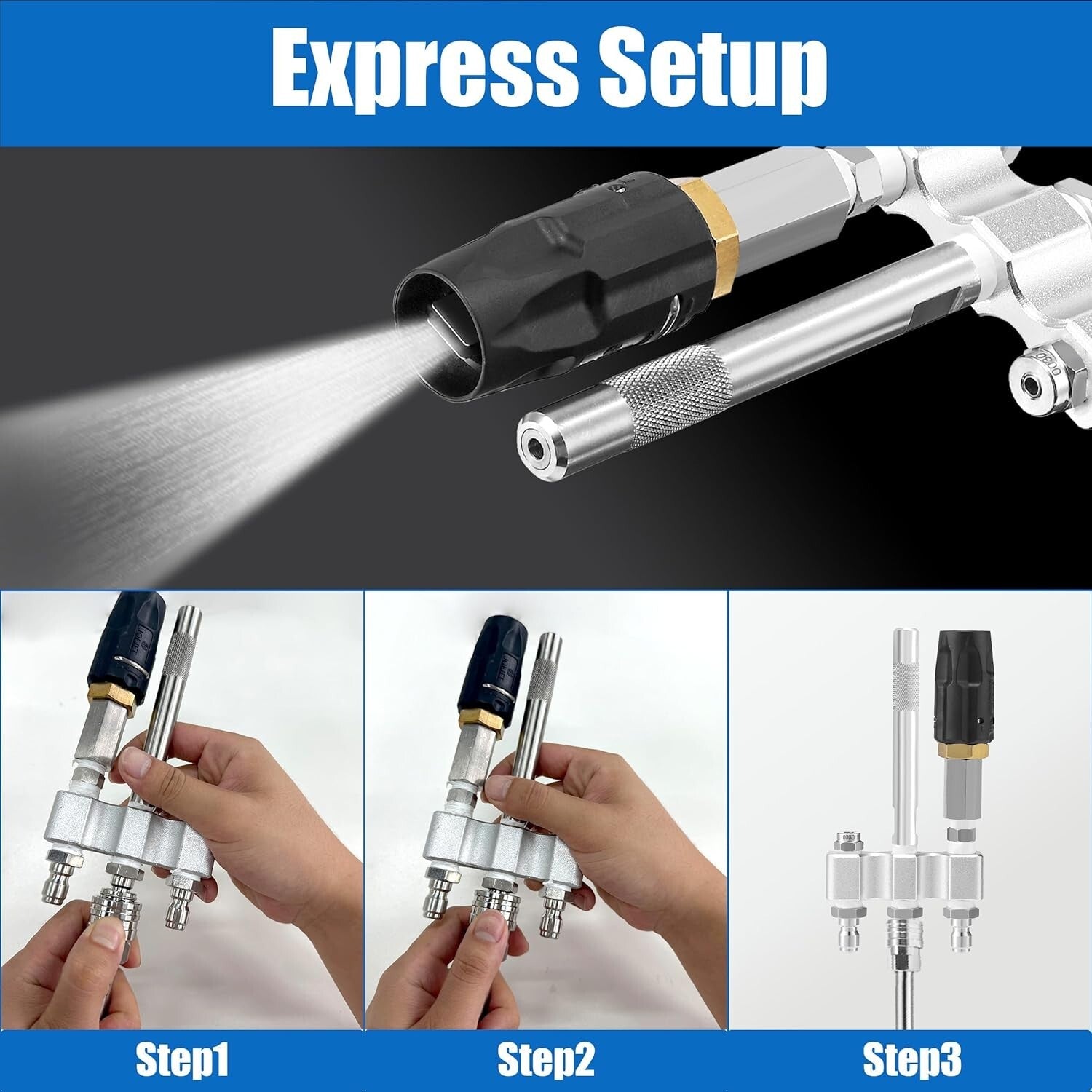 Express Setup

Step1

Step2

Step3