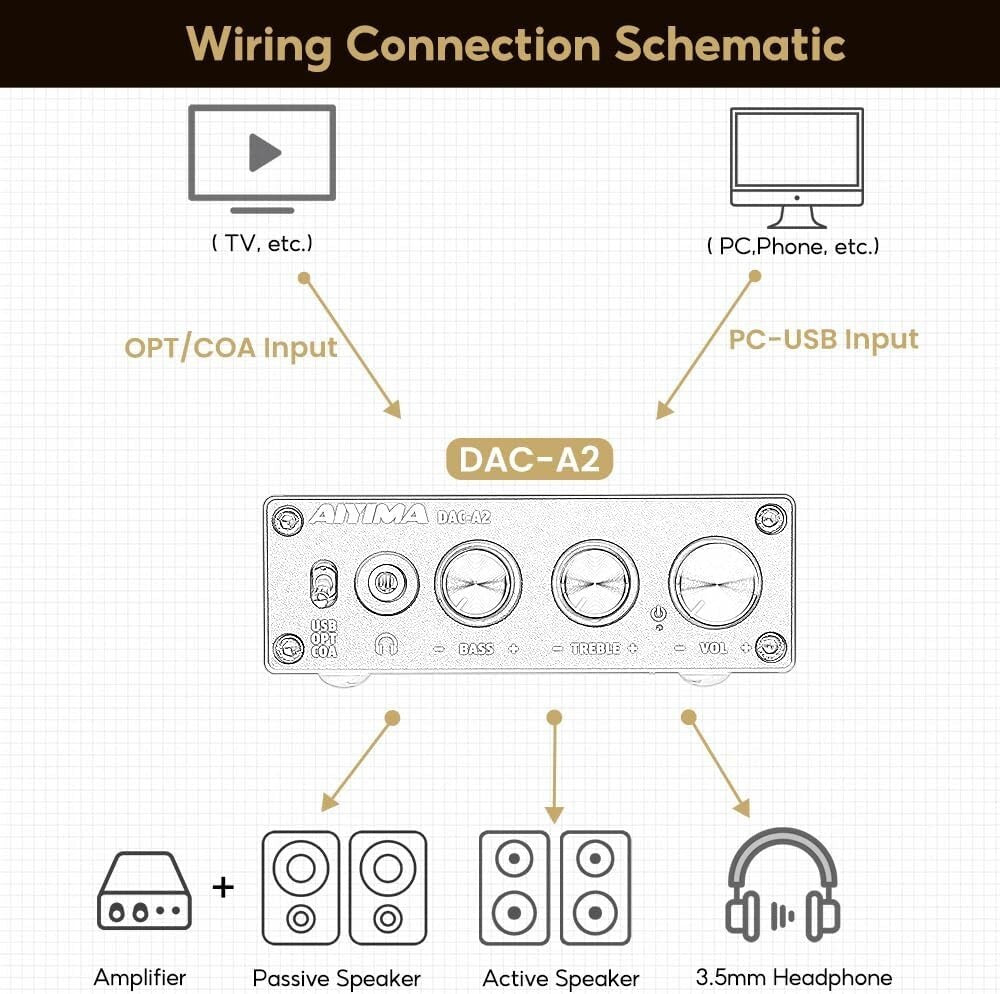 Wiring Connection Schematic

( TV, etc.)

( PC,Phone, etc.)

OPT/COA Input

PC-USB Input

DAC-A2

AIYIMA DAC-A2

USB OPT COA

− BASS +

− TREBLE +

− VOL +

+

Amplifier

Passive Speaker

Active Speaker

3.5mm Headphone