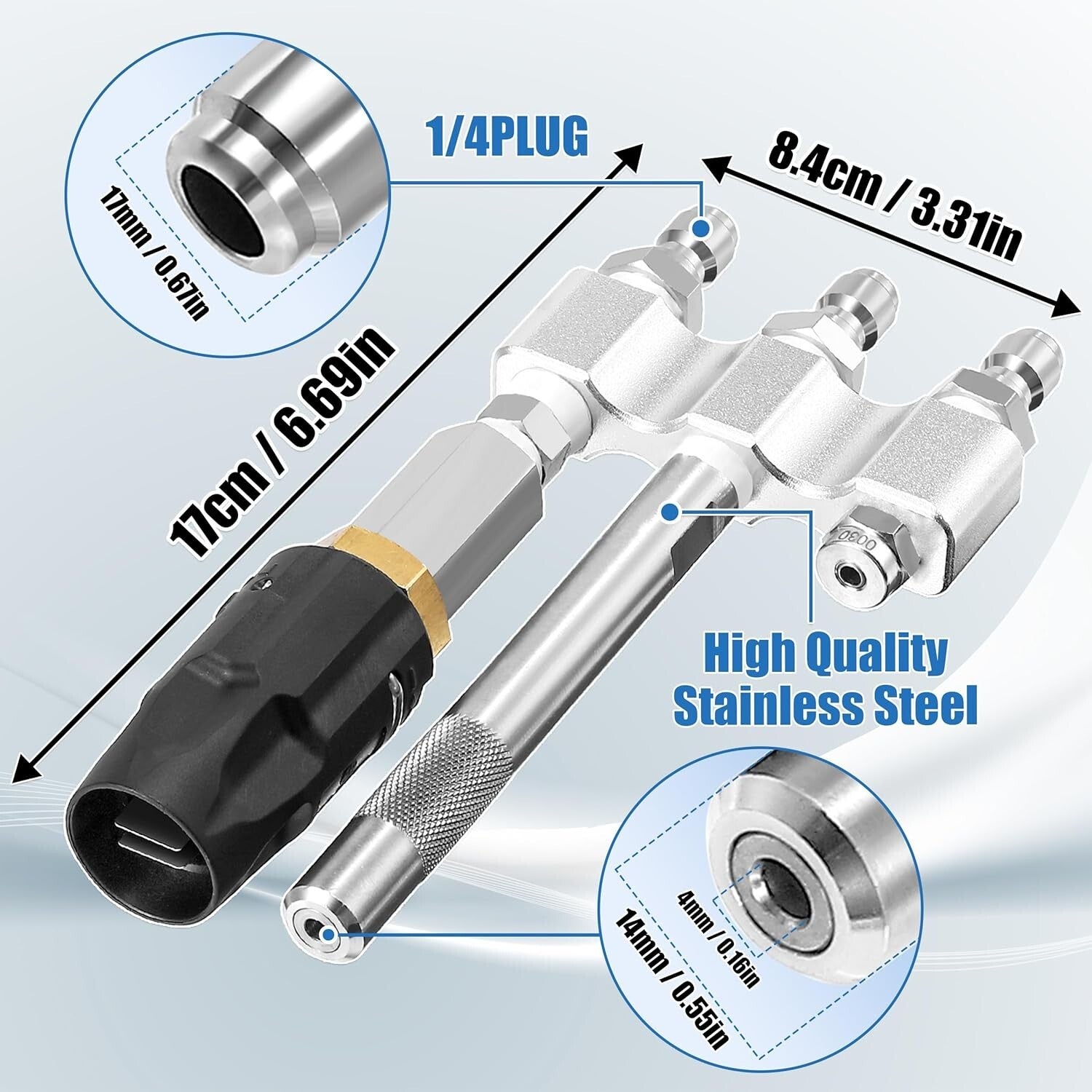 17mm / 0.67in

1/4PLUG

8.4cm / 3.31in

17cm / 6.69in

0030

High Quality Stainless Steel

4mm / 0.16in

14mm / 0.55in