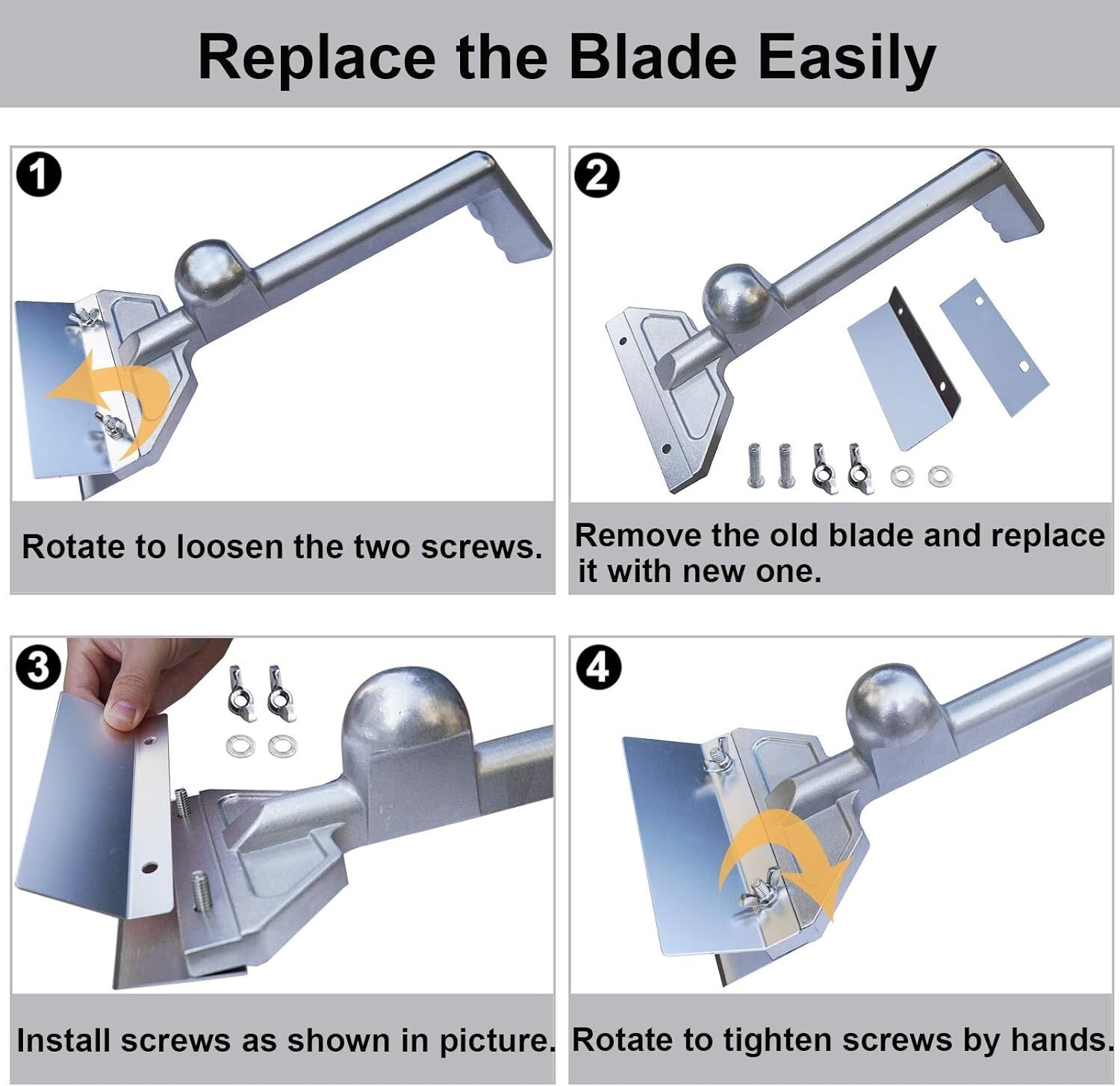 Replace the Blade Easily

1

Rotate to loosen the two screws.

2

Remove the old blade and replace it with new one.

3

Install screws as shown in picture.

4

Rotate to tighten screws by hands.