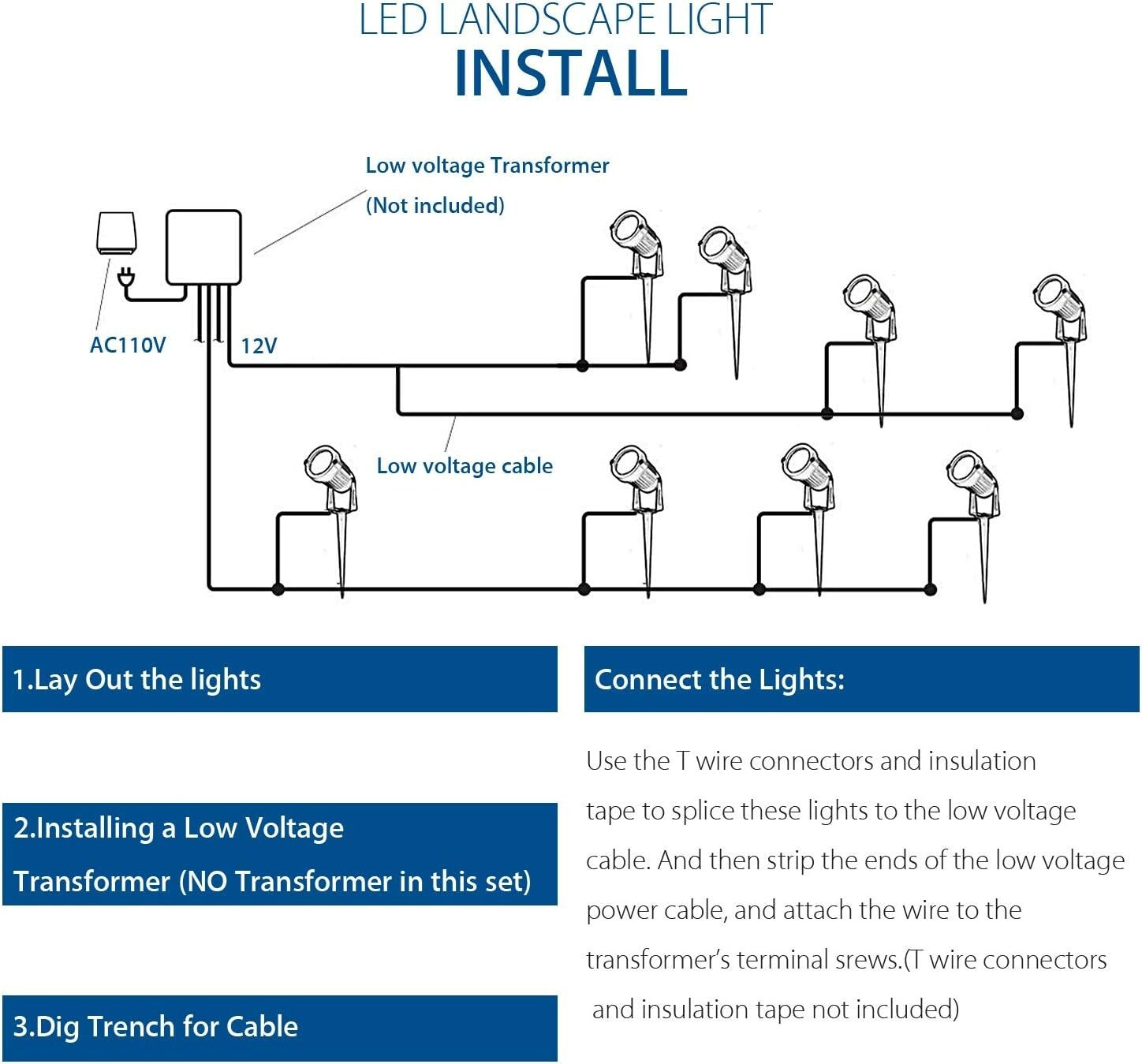 LED LANDSCAPE LIGHT
INSTALL

Low voltage Transformer
(Not included)

AC110V

12V

Low voltage cable

1.Lay Out the lights

2.Installing a Low Voltage Transformer (NO Transformer in this set)

3.Dig Trench for Cable

Connect the Lights:

Use the T wire connectors and insulation tape to splice these lights to the low voltage cable. And then strip the ends of the low voltage power cable, and attach the wire to the transformer's terminal srews.(T wire connectors and insulation tape not included)