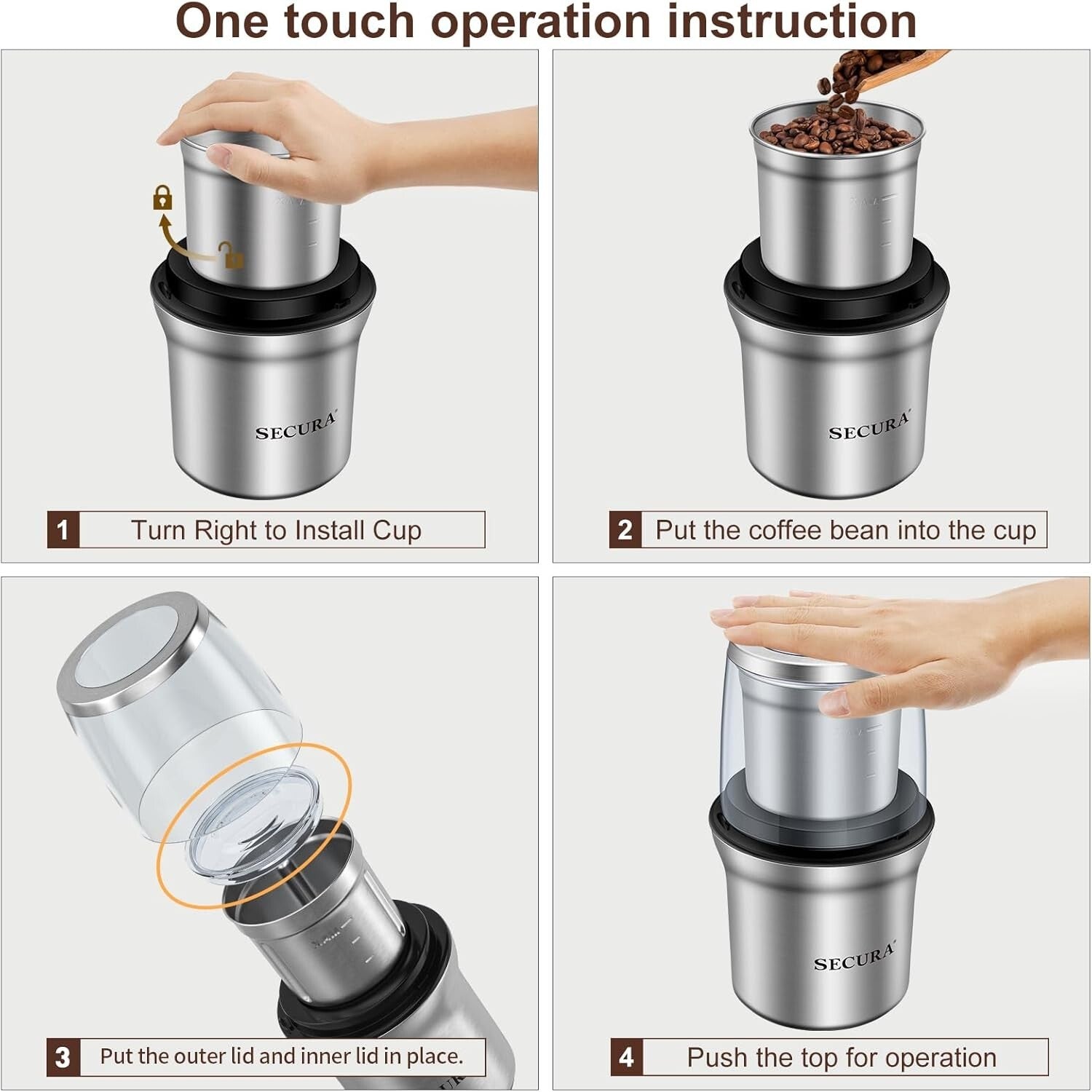 One touch operation instruction

SECURA

1 Turn Right to Install Cup

SECURA

2 Put the coffee bean into the cup

3 Put the outer lid and inner lid in place.

SECURA

4 Push the top for operation