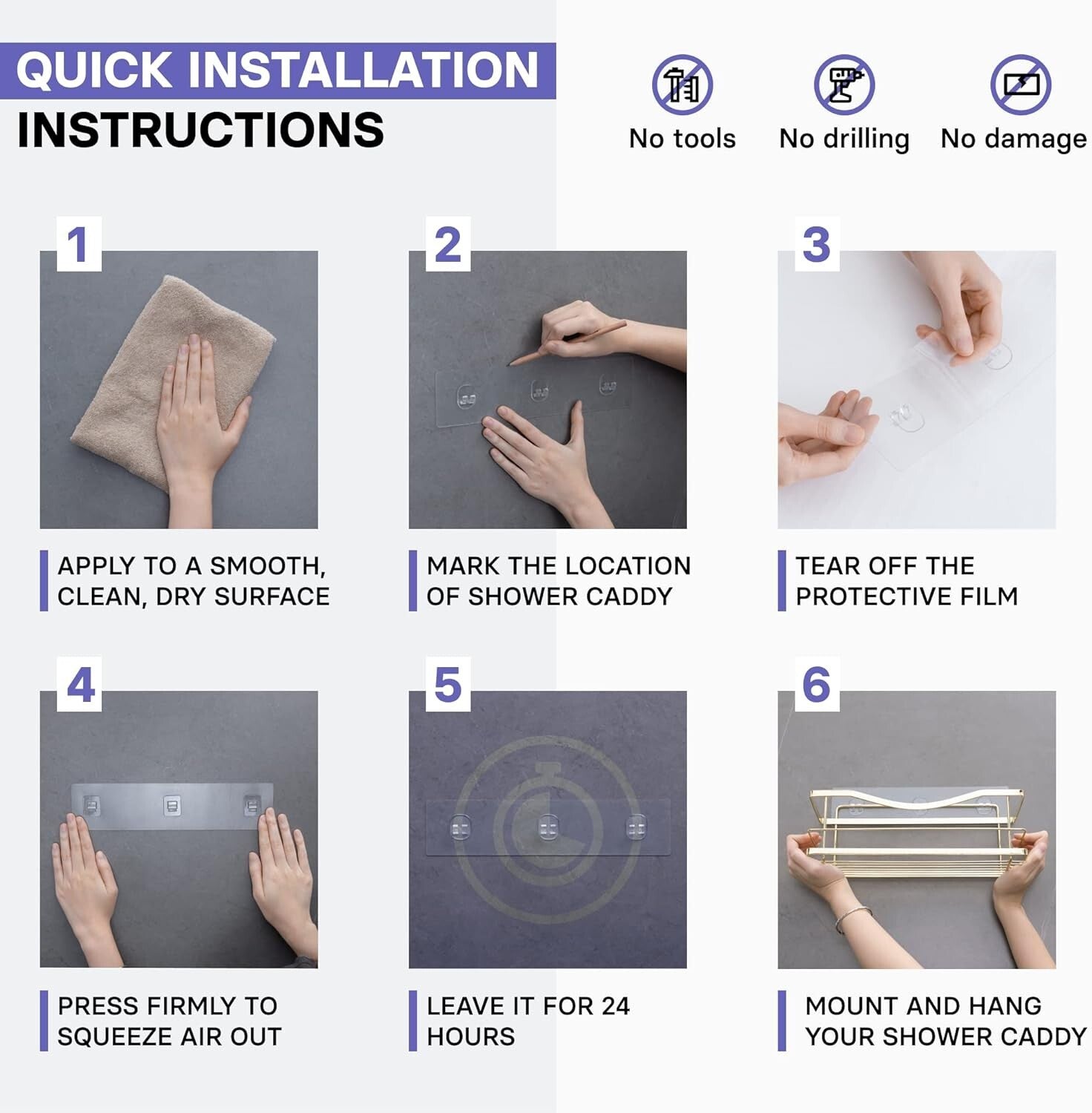 QUICK INSTALLATION
INSTRUCTIONS

No tools
No drilling
No damage

1
APPLY TO A SMOOTH, CLEAN, DRY SURFACE

2
MARK THE LOCATION OF SHOWER CADDY

3
TEAR OFF THE PROTECTIVE FILM

4
PRESS FIRMLY TO SQUEEZE AIR OUT

5
LEAVE IT FOR 24 HOURS

6
MOUNT AND HANG YOUR SHOWER CADDY