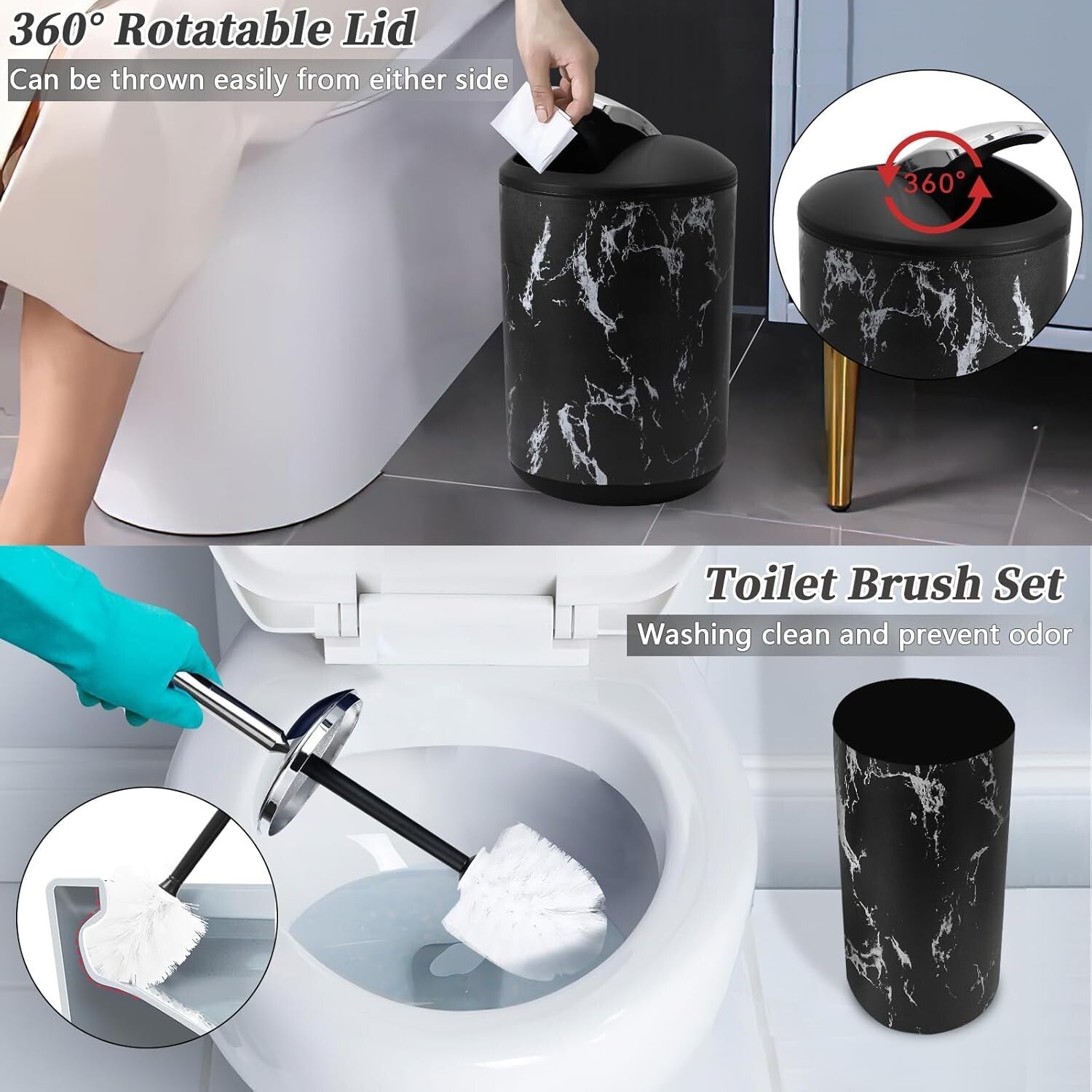 360° Rotatable Lid
Can be thrown easily from either side

360°

Toilet Brush Set
Washing clean and prevent odor