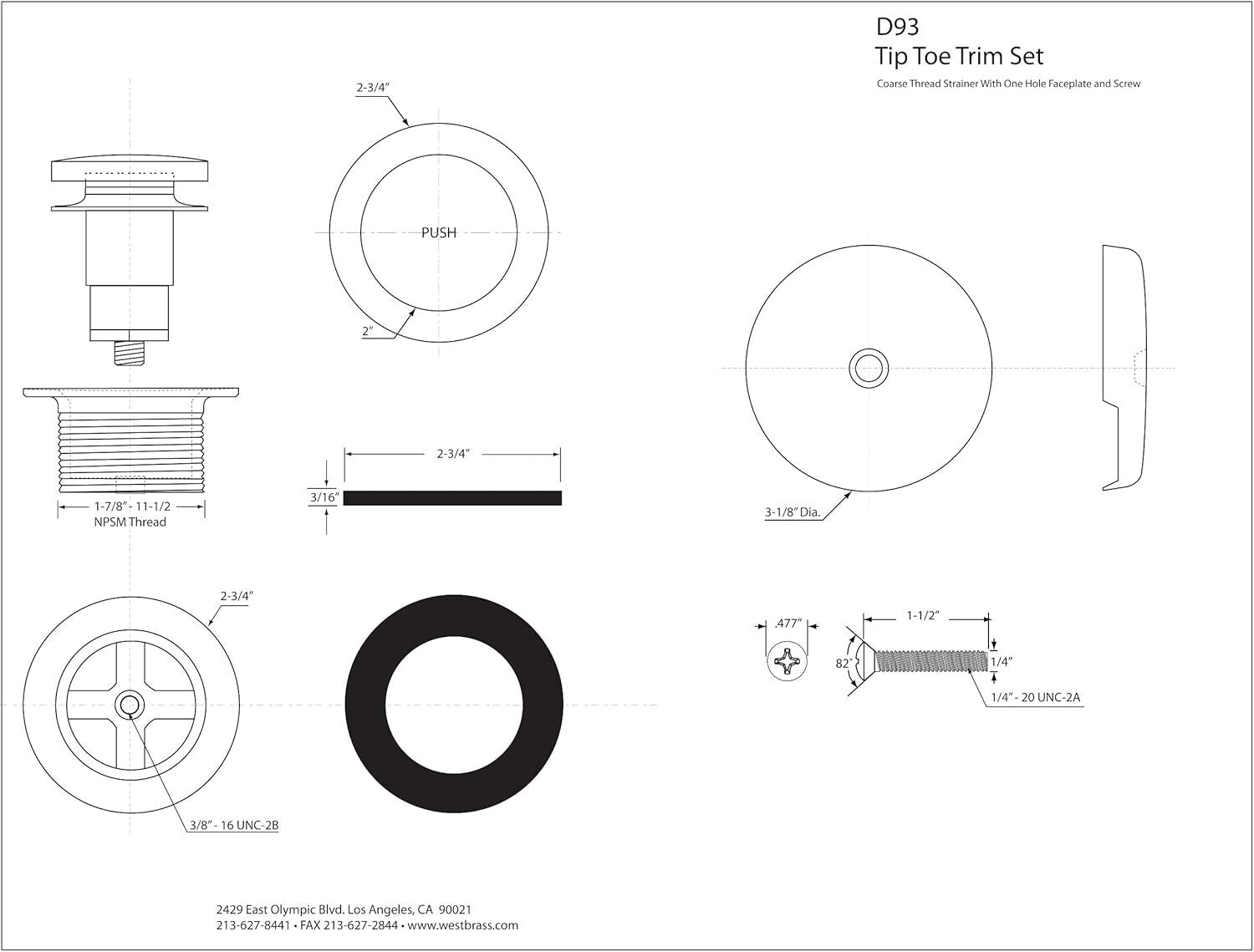 D93
Tip Toe Trim Set
Coarse Thread Strainer With One Hole Faceplate and Screw

2-3/4"
PUSH
2"

1-7/8" - 11-1/2
NPSM Thread

2-3/4"
3/16"

3-1/8" Dia.

2-3/4"
3/8" - 16 UNC-2B

.477"
1-1/2"
82°
1/4"
1/4" - 20 UNC-2A

2429 East Olympic Blvd. Los Angeles, CA 90021
213-627-8441 • FAX 213-627-2844 • www.westbrass.com