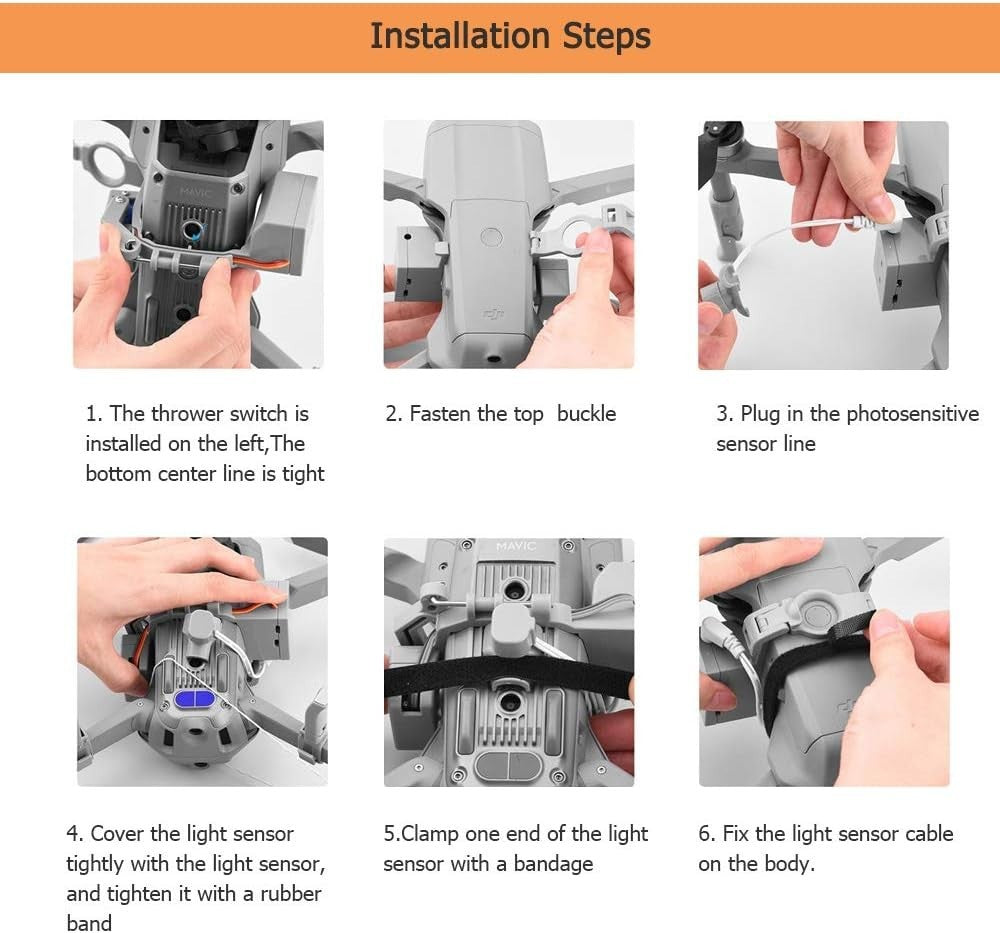 Installation Steps

MAVIC

1. The thrower switch is installed on the left,The bottom center line is tight

2. Fasten the top  buckle

3. Plug in the photosensitive sensor line

MAVIC

4. Cover the light sensor tightly with the light sensor, and tighten it with a rubber band

5.Clamp one end of the light sensor with a bandage

6. Fix the light sensor cable on the body.