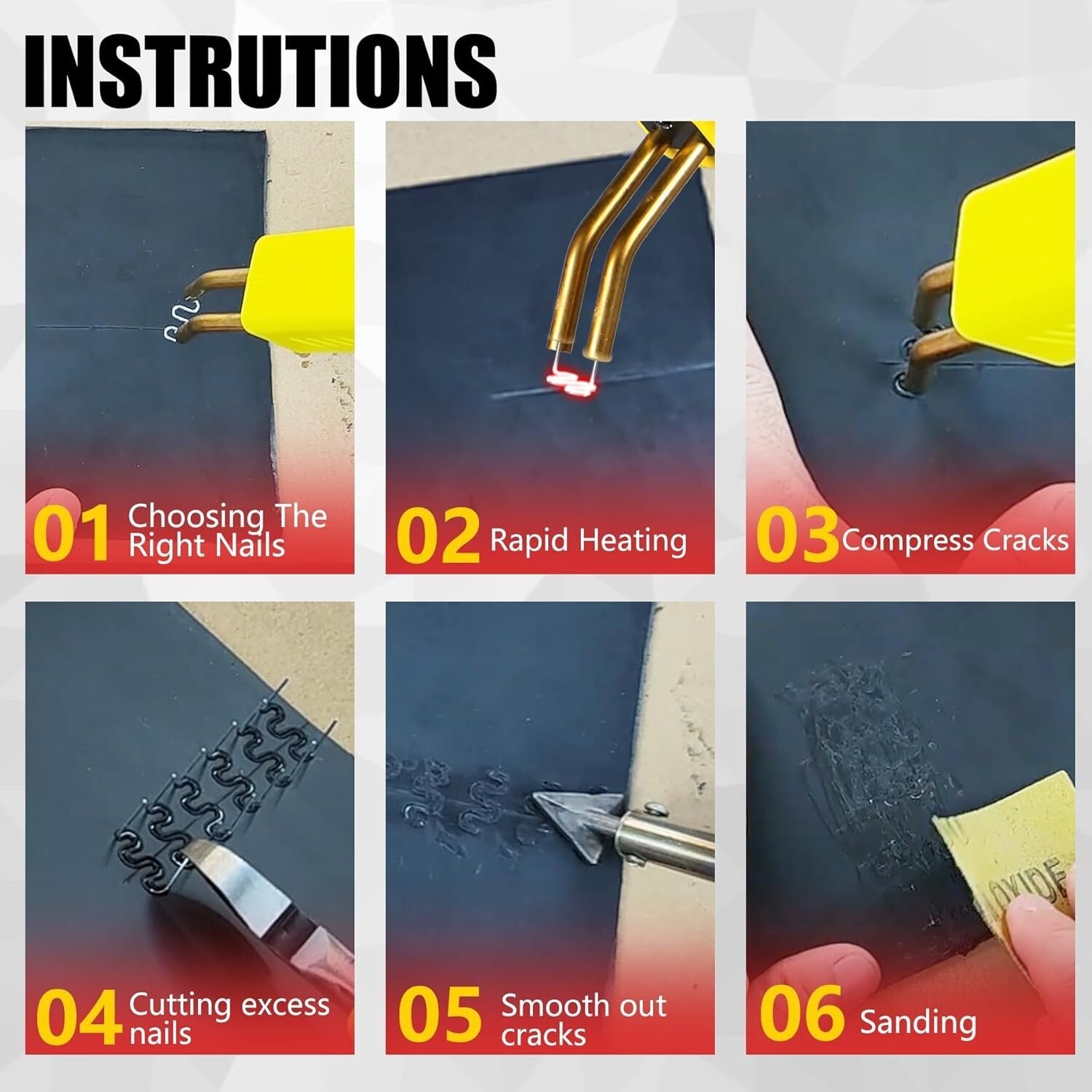 INSTRUTIONS

01 Choosing The Right Nails

02 Rapid Heating

03 Compress Cracks

04 Cutting excess nails

05 Smooth out cracks

06 Sanding

OXIDE