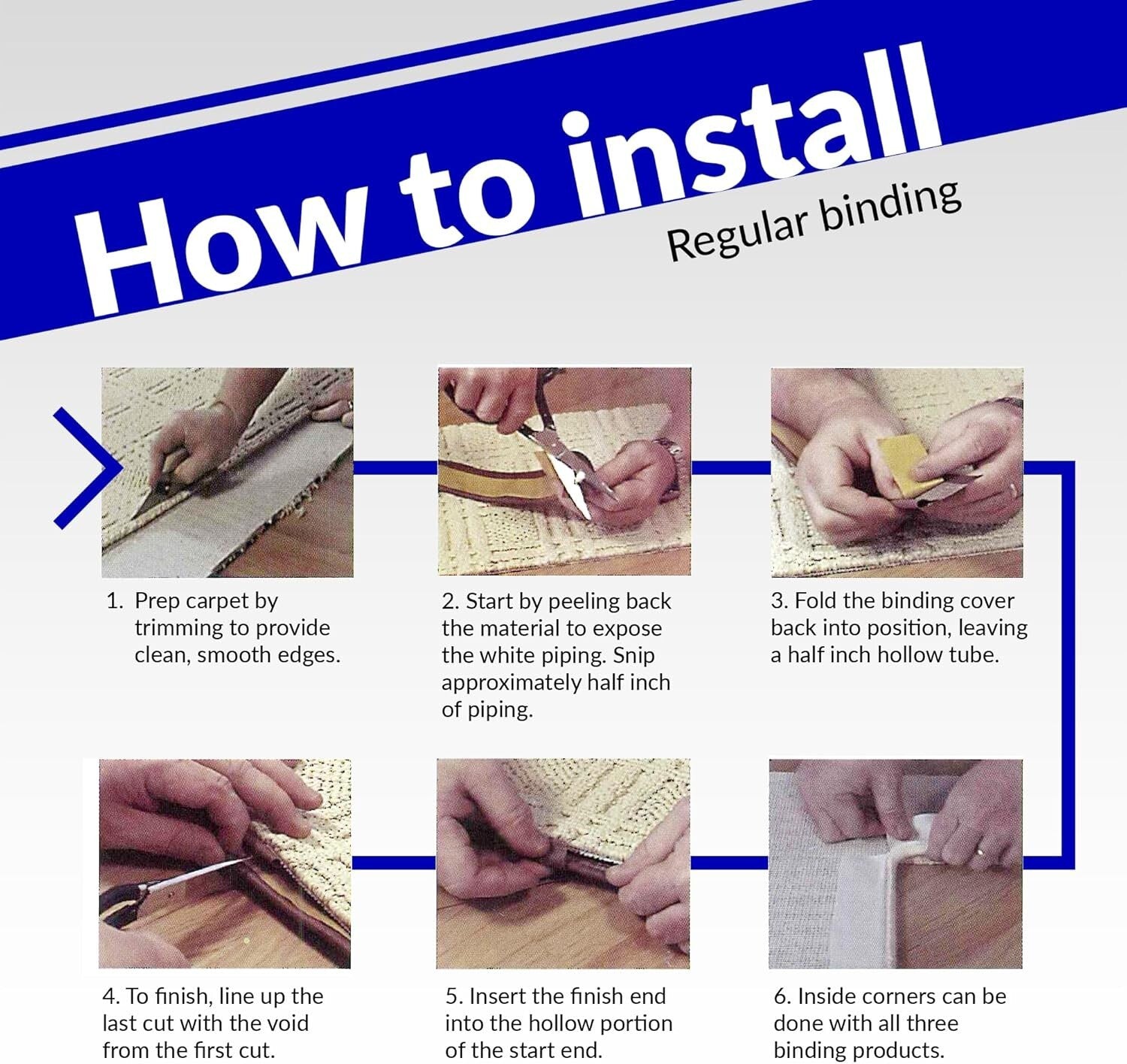 How to install
Regular binding

1. Prep carpet by trimming to provide clean, smooth edges.

2. Start by peeling back the material to expose the white piping. Snip approximately half inch of piping.

3. Fold the binding cover back into position, leaving a half inch hollow tube.

4. To finish, line up the last cut with the void from the first cut.

5. Insert the finish end into the hollow portion of the start end.

6. Inside corners can be done with all three binding products.