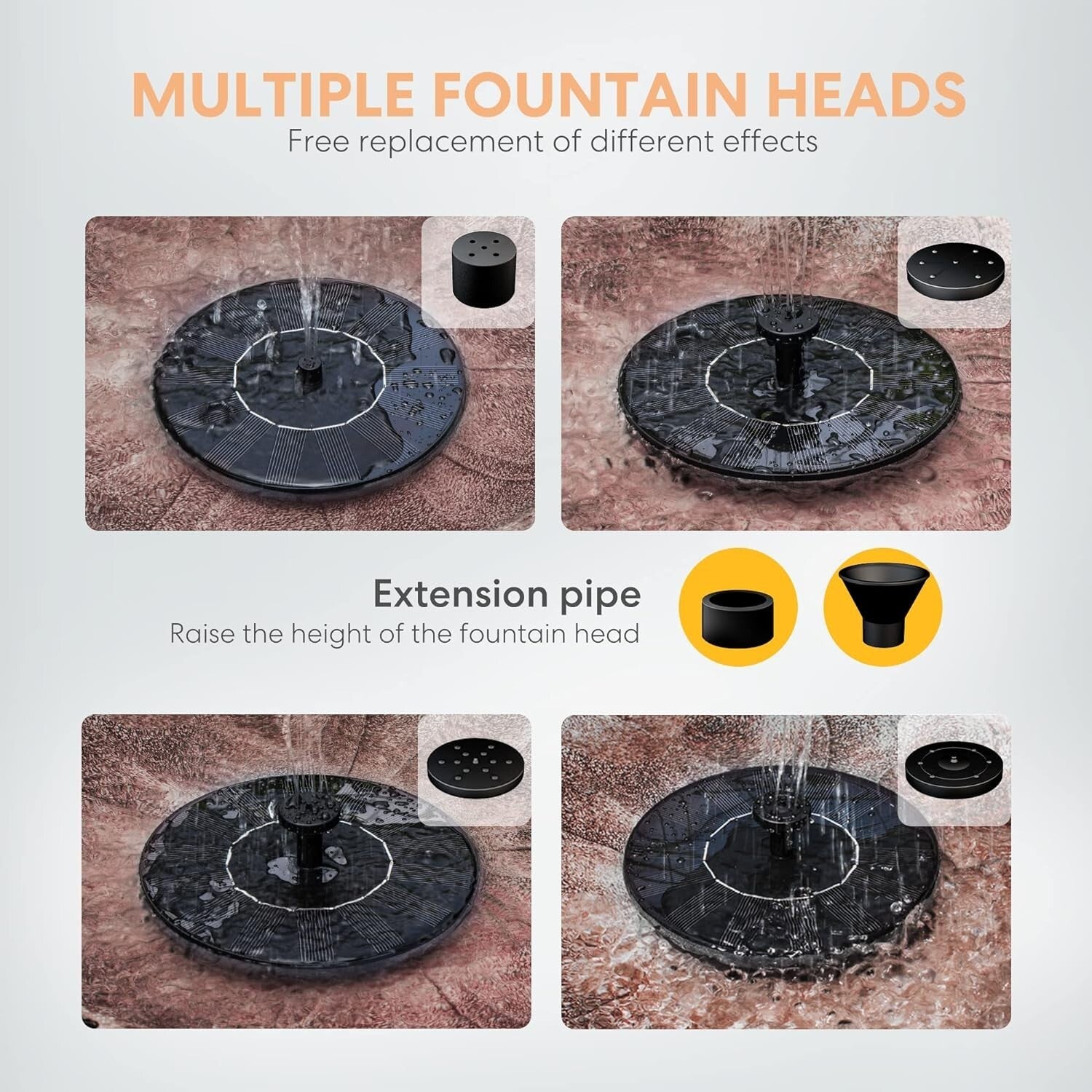 MULTIPLE FOUNTAIN HEADS
Free replacement of different effects

Extension pipe
Raise the height of the fountain head