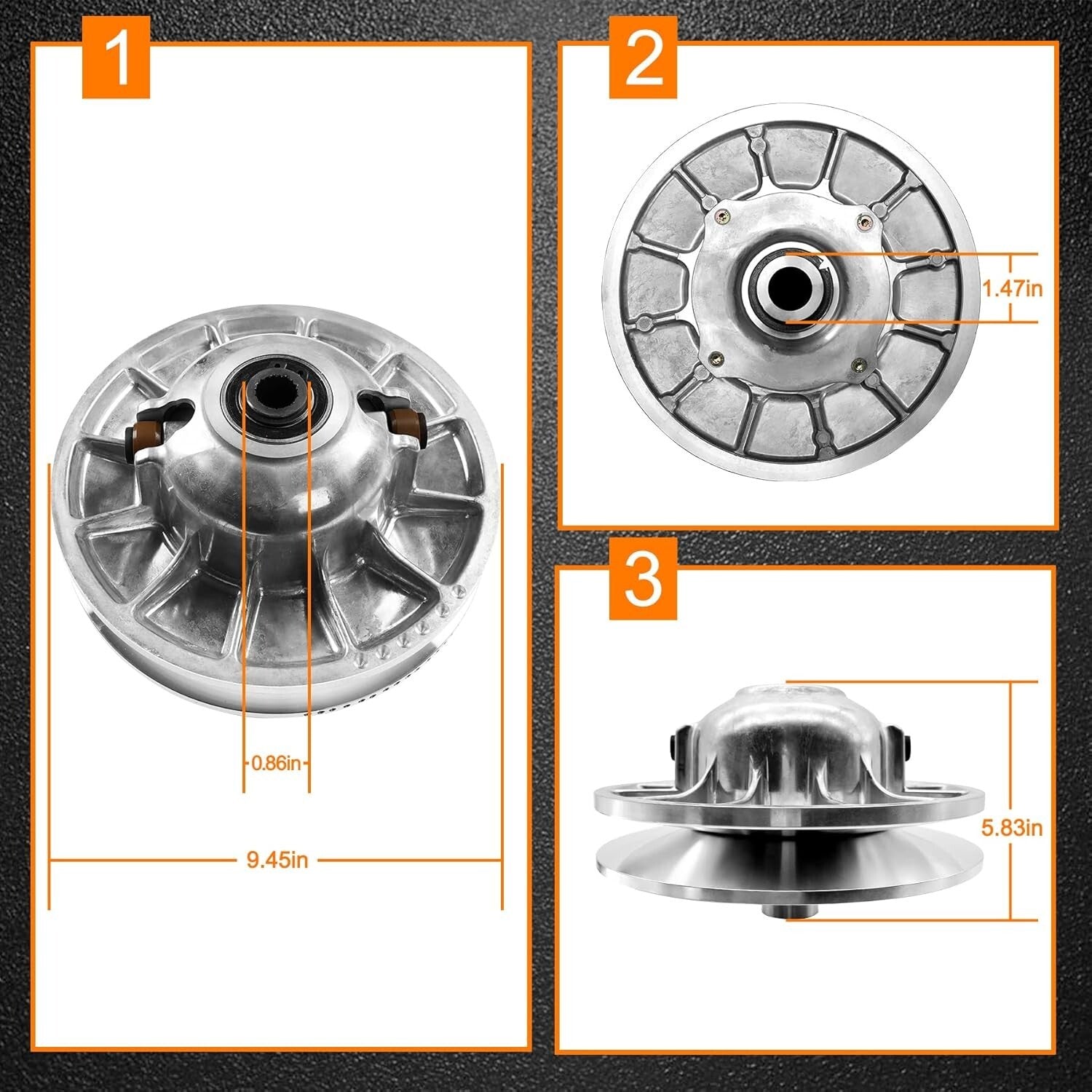 1

0.86in

9.45in

2

1.47in

3

5.83in