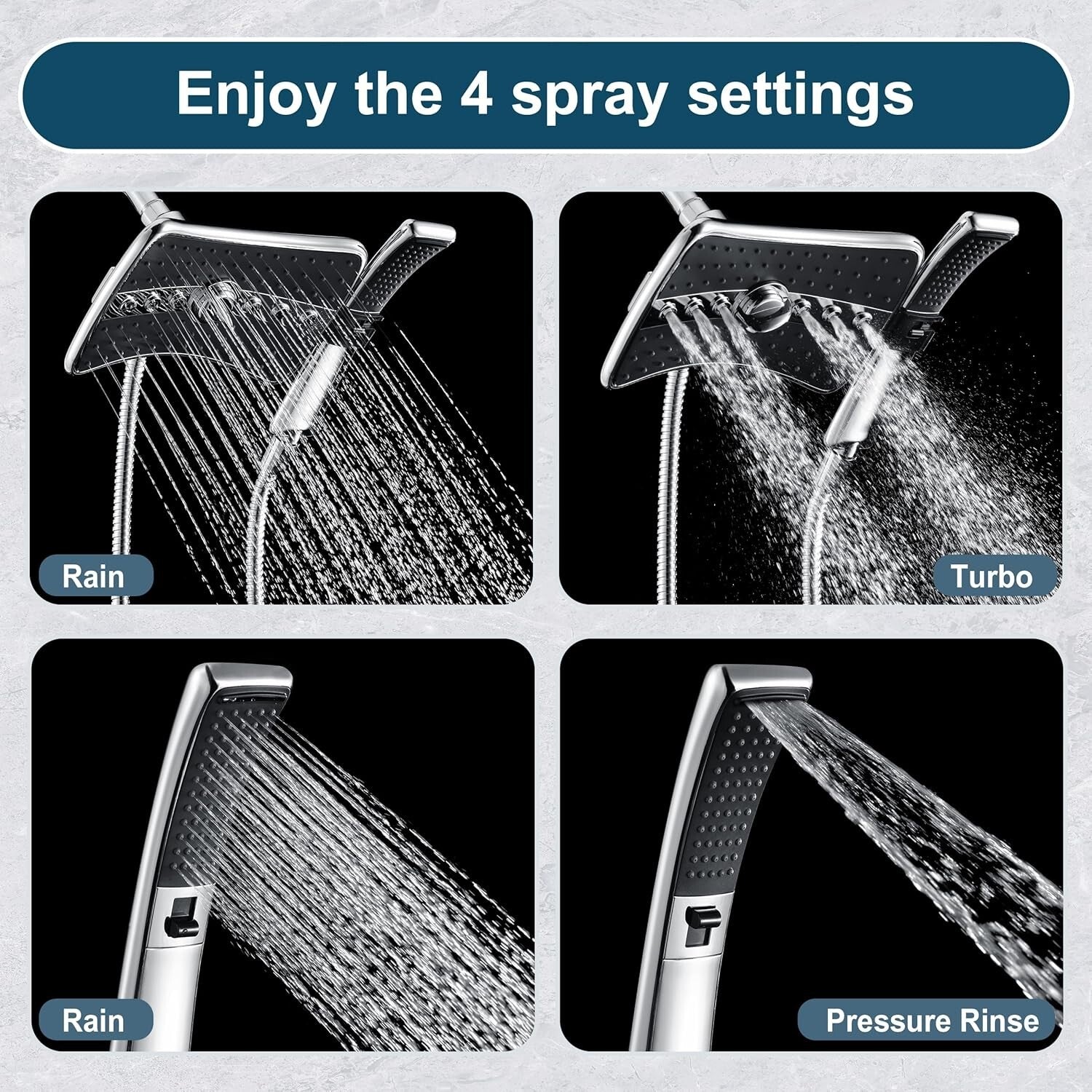 Enjoy the 4 spray settings

Rain

Turbo

Rain

Pressure Rinse