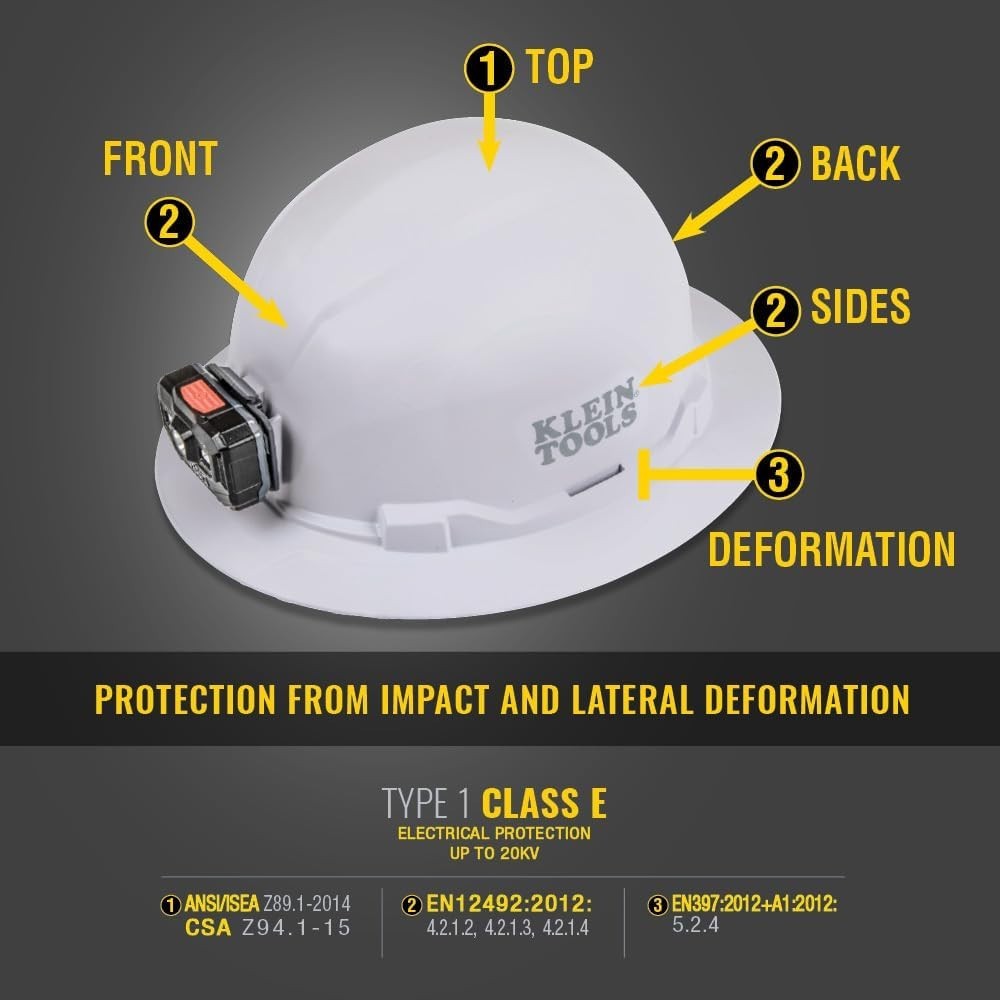 1 TOP

FRONT

2

2 BACK

2 SIDES

KLEIN TOOLS

3

DEFORMATION

PROTECTION FROM IMPACT AND LATERAL DEFORMATION

TYPE 1 CLASS E

ELECTRICAL PROTECTION UP TO 20KV

1 ANSI/ISEA Z89.1-2014 CSA Z94.1-15

2 EN12492:2012: 4.2.1.2, 4.2.1.3, 4.2.1.4

3 EN397:2012+A1:2012: 5.2.4