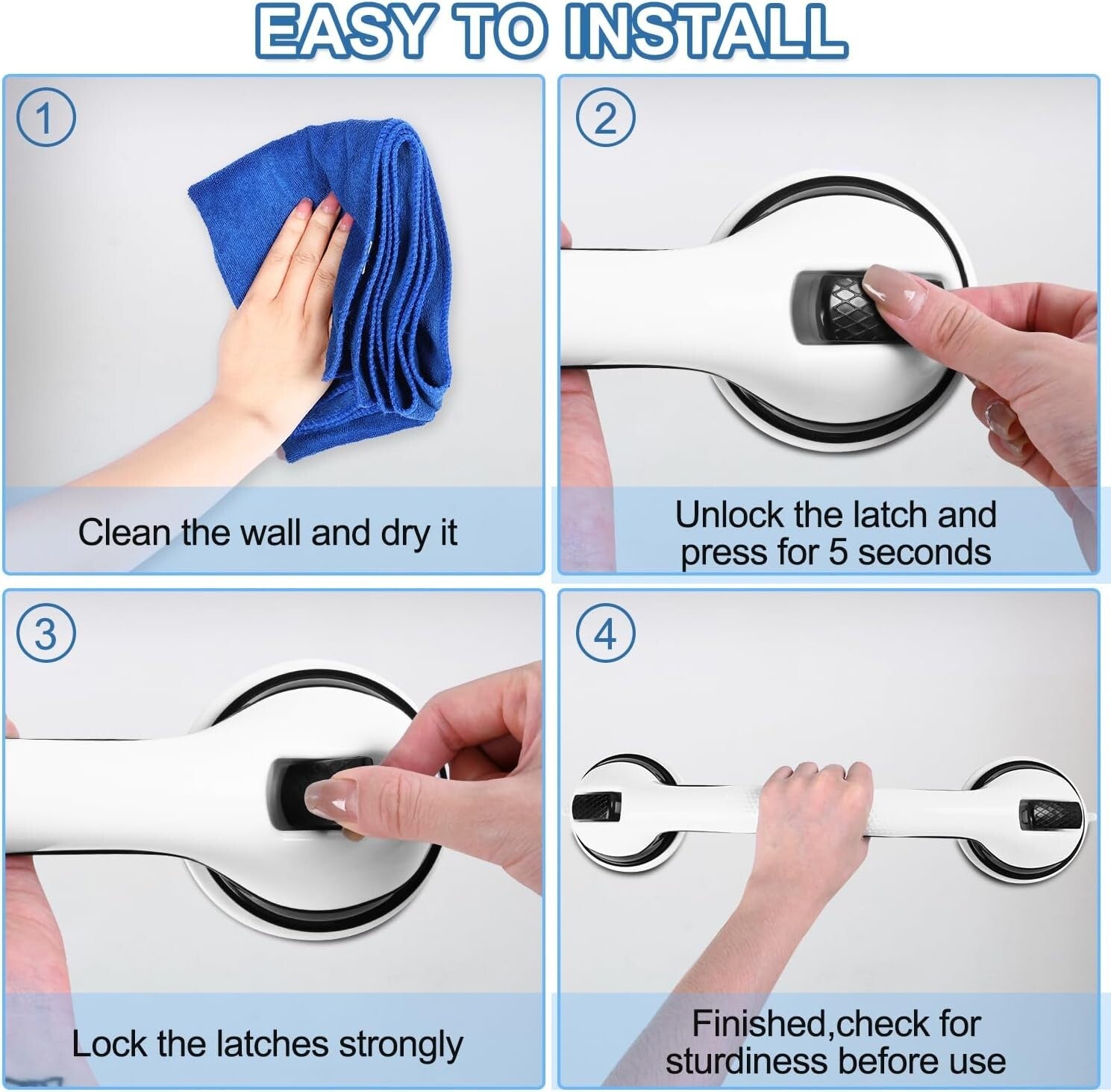 EASY TO INSTALL

①

Clean the wall and dry it

②

Unlock the latch and press for 5 seconds

③

Lock the latches strongly

④

Finished,check for sturdiness before use