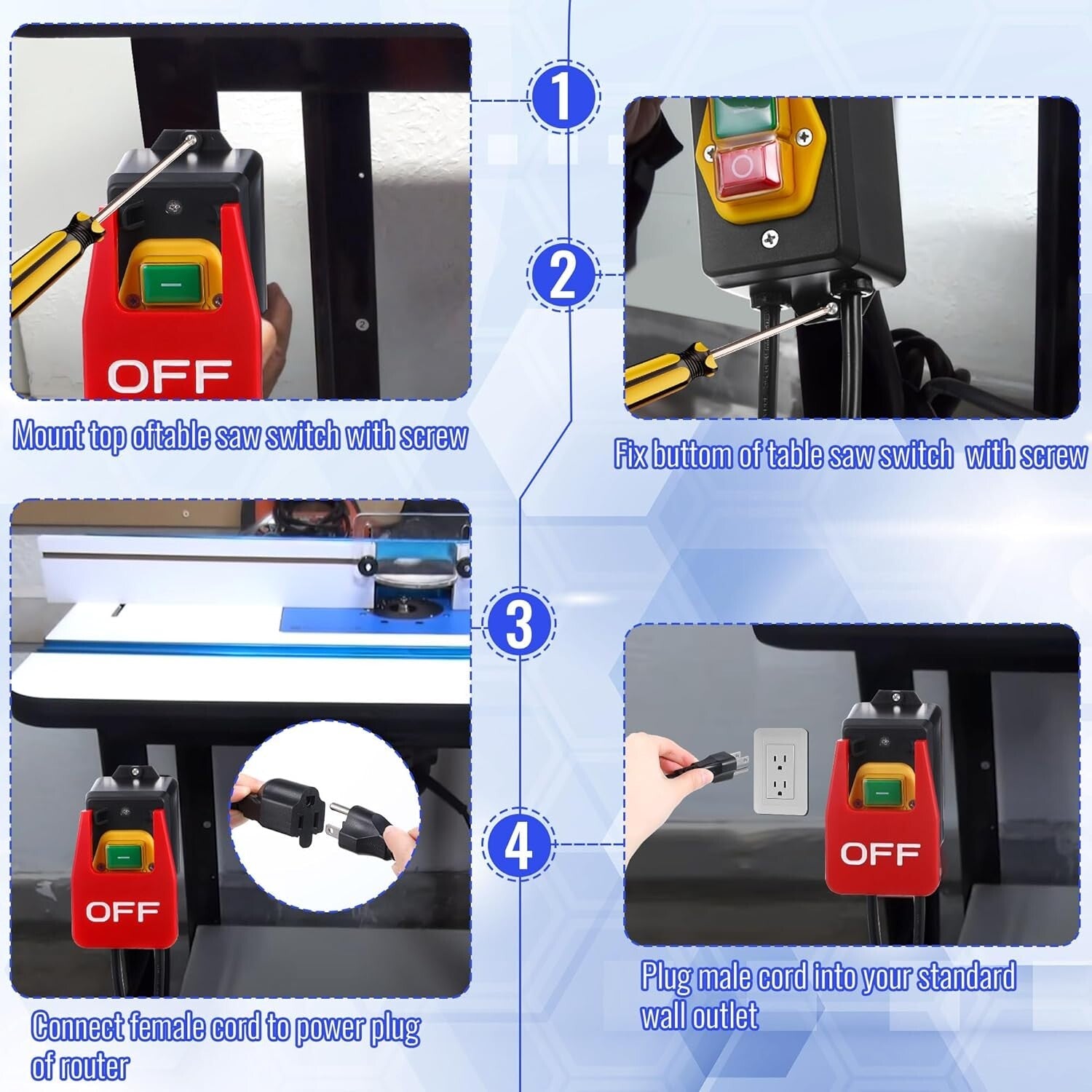 1

OFF

Mount top oftable saw switch with screw

2

Fix buttom of table saw switch with screw

3

OFF

Connect female cord to power plug of router

4

OFF

Plug male cord into your standard wall outlet