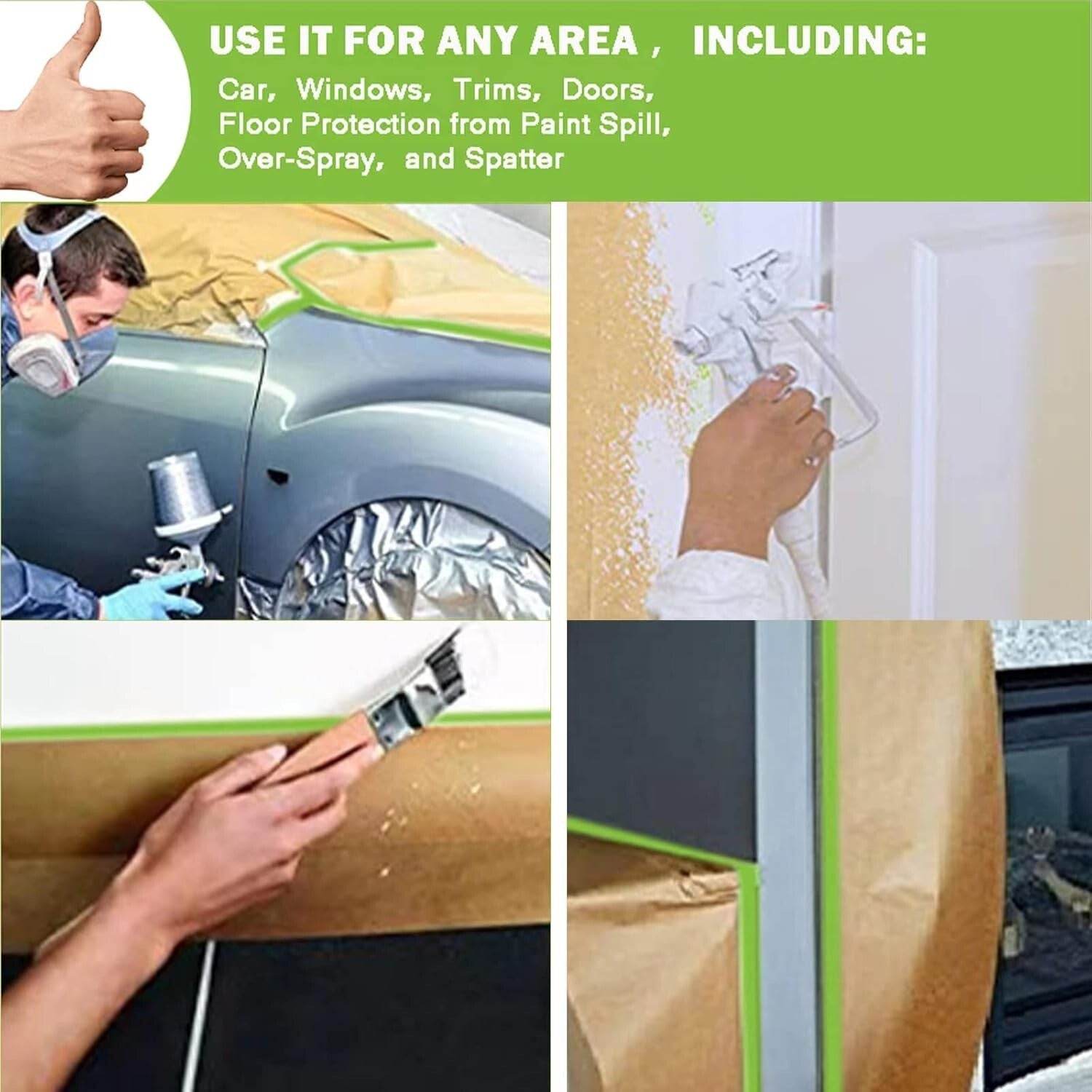 USE IT FOR ANY AREA， INCLUDING:
Car, Windows, Trims, Doors, Floor Protection from Paint Spill, Over-Spray, and Spatter