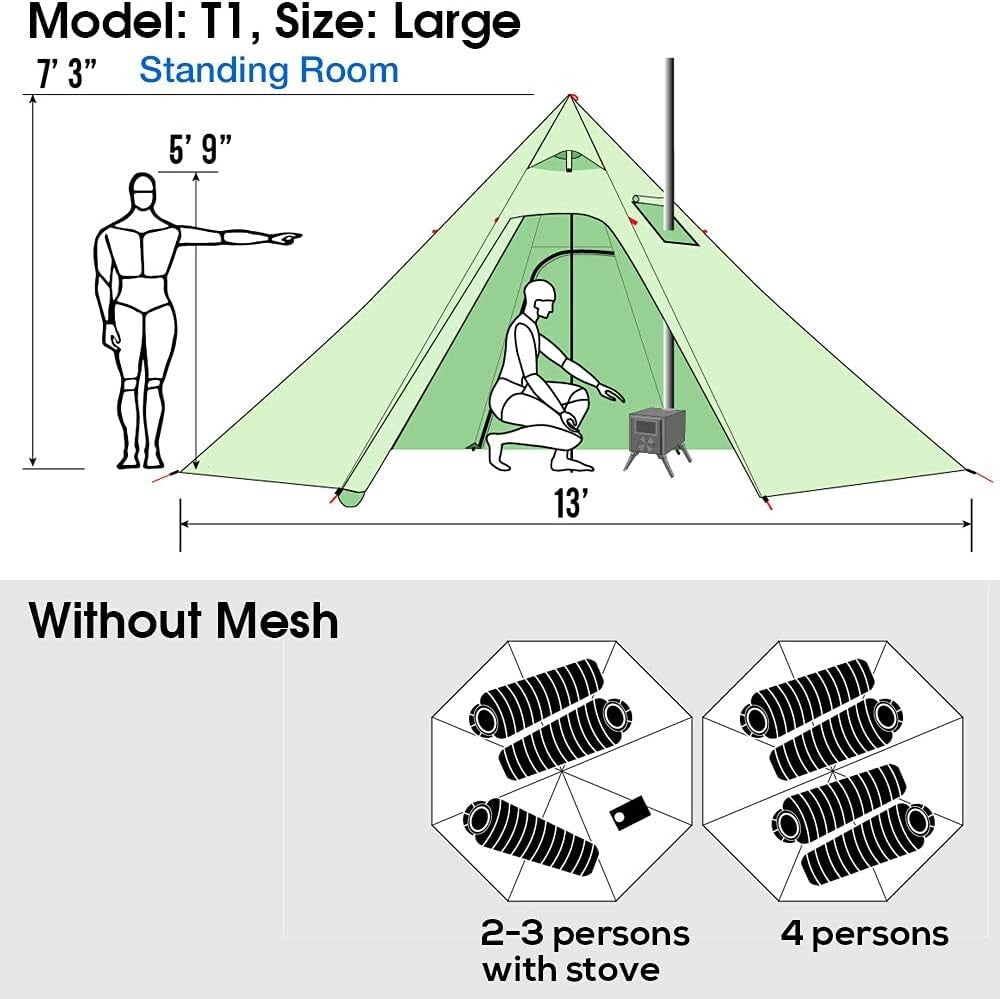 Model: T1, Size: Large

7' 3"

Standing Room

5' 9"

13'

Without Mesh

2-3 persons with stove

4 persons