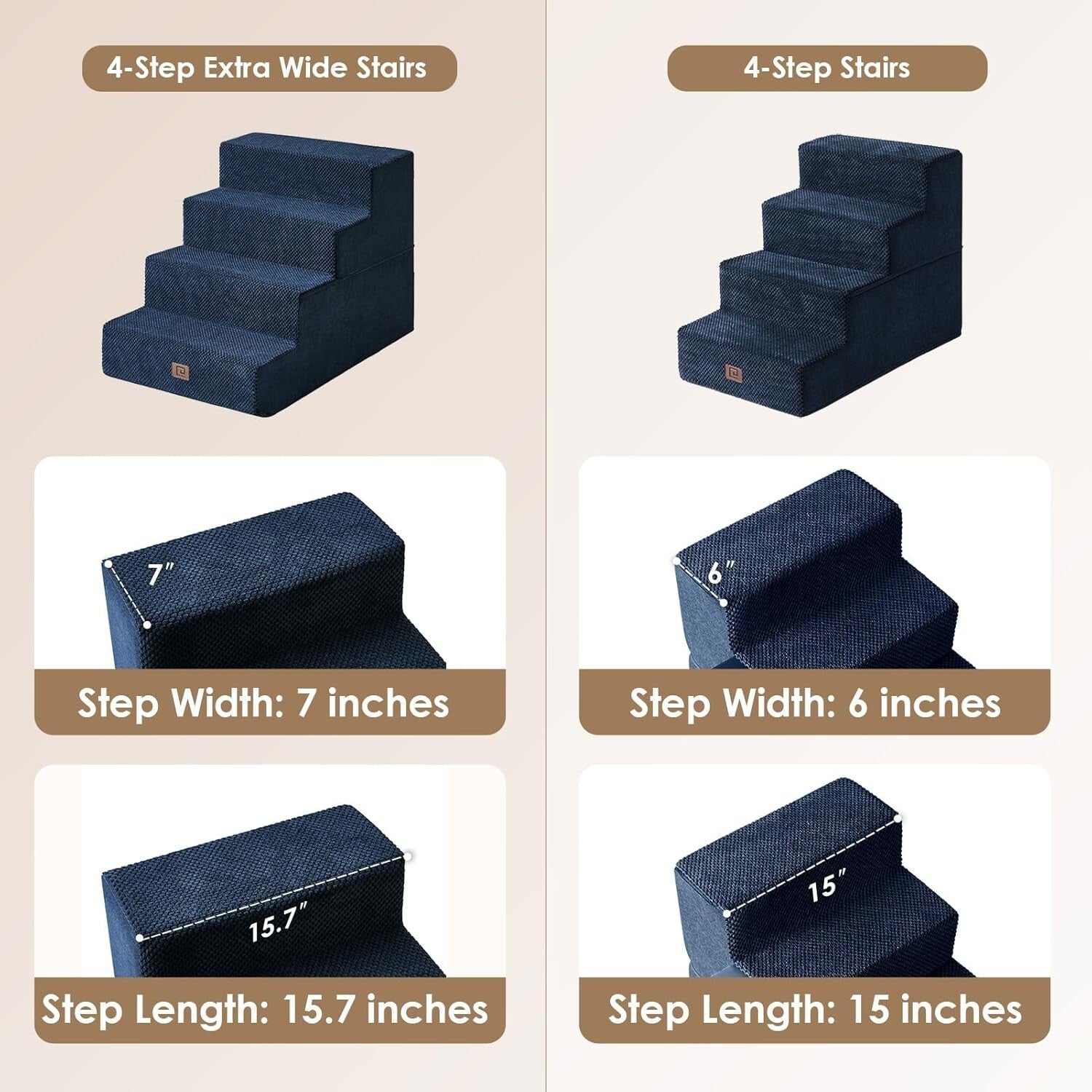 4-Step Extra Wide Stairs

7″

Step Width: 7 inches

15.7″

Step Length: 15.7 inches

4-Step Stairs

6″

Step Width: 6 inches

15″

Step Length: 15 inches