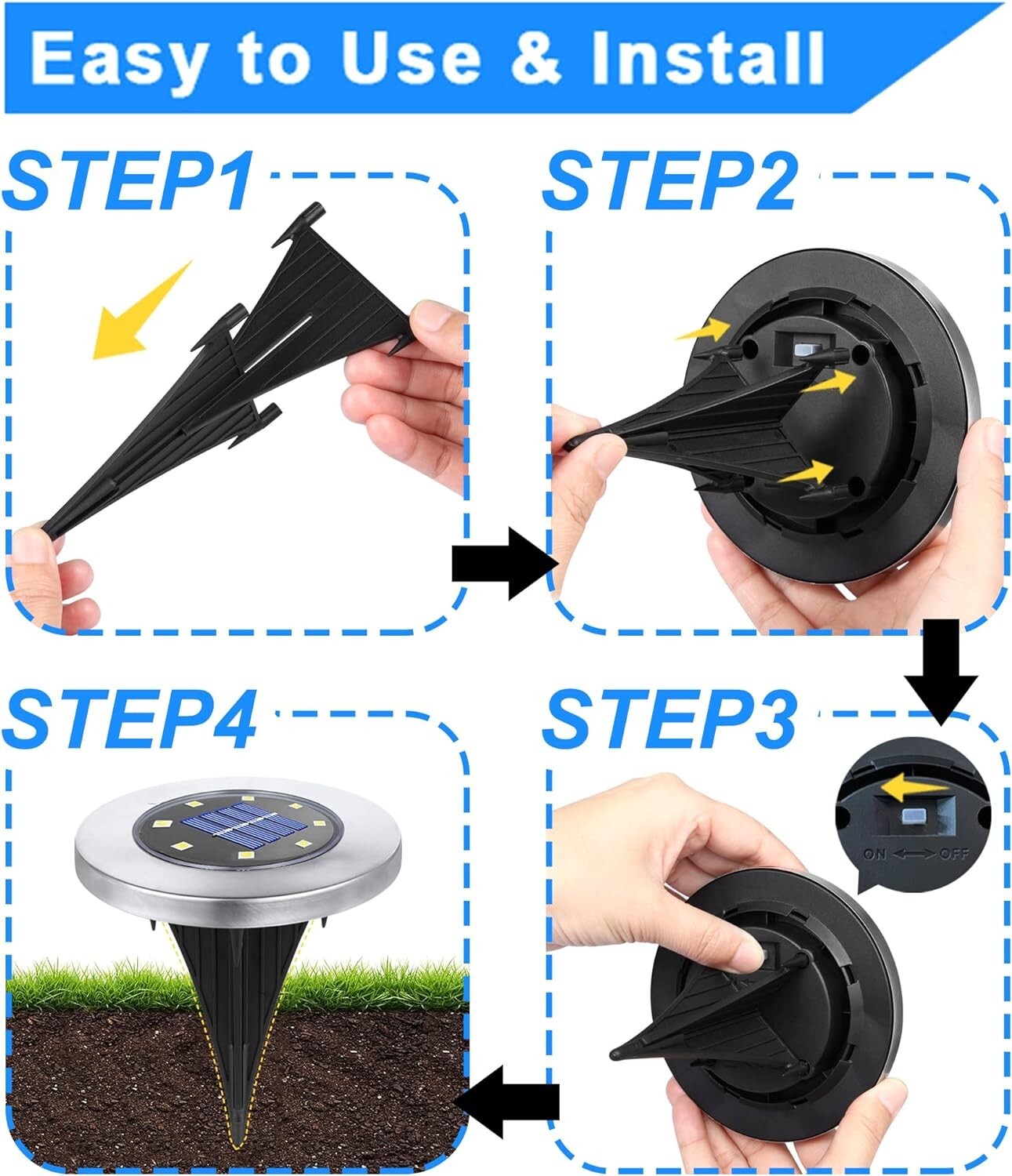 Easy to Use & Install

STEP1

STEP2

STEP3

ON OFF

STEP4