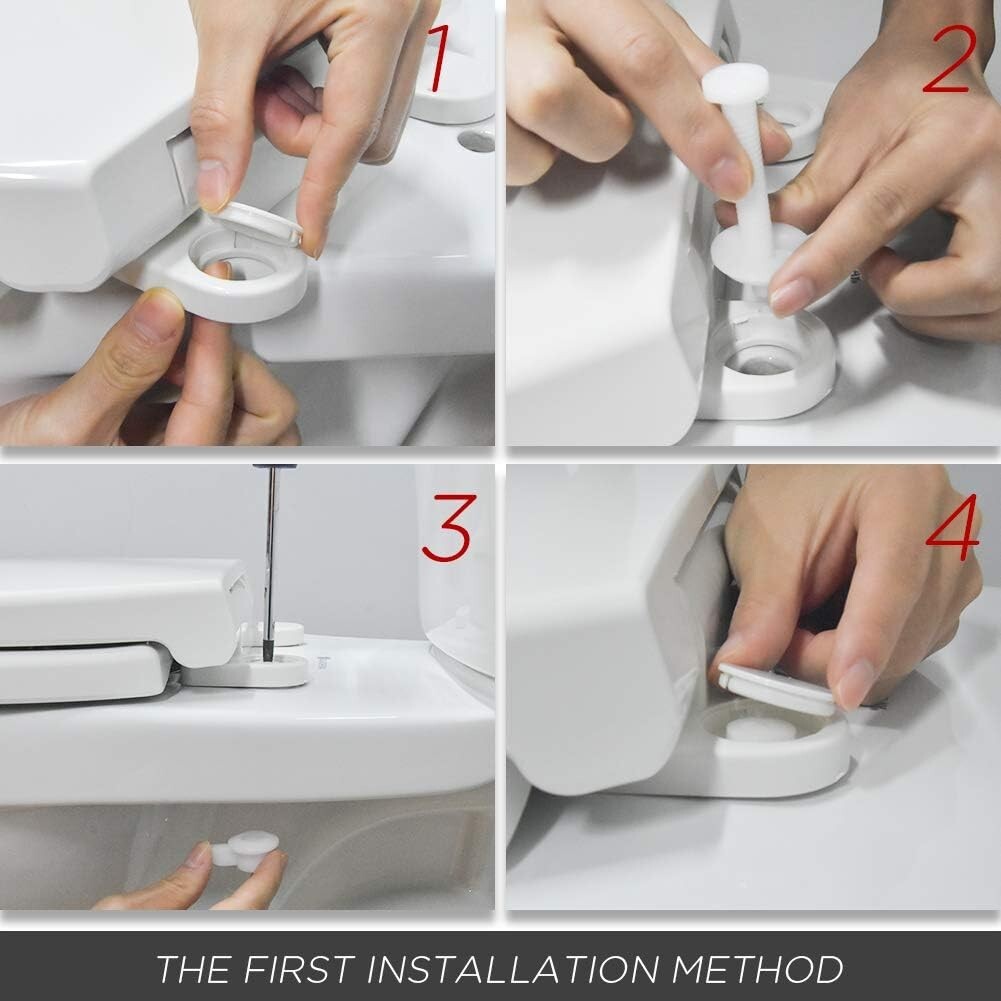 1

2

3

4

THE FIRST INSTALLATION METHOD