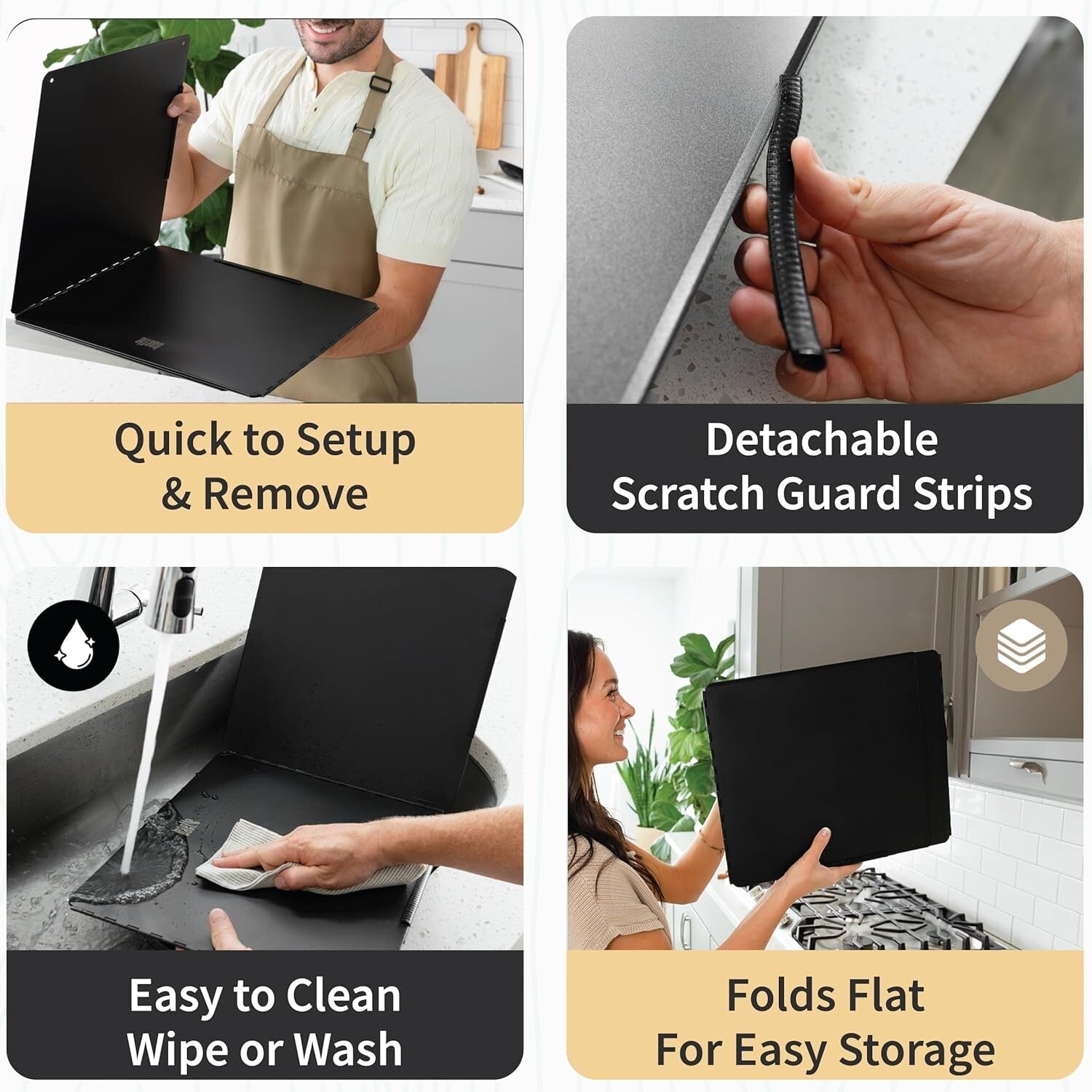 Quick to Setup & Remove

Detachable Scratch Guard Strips

Easy to Clean Wipe or Wash

Folds Flat For Easy Storage