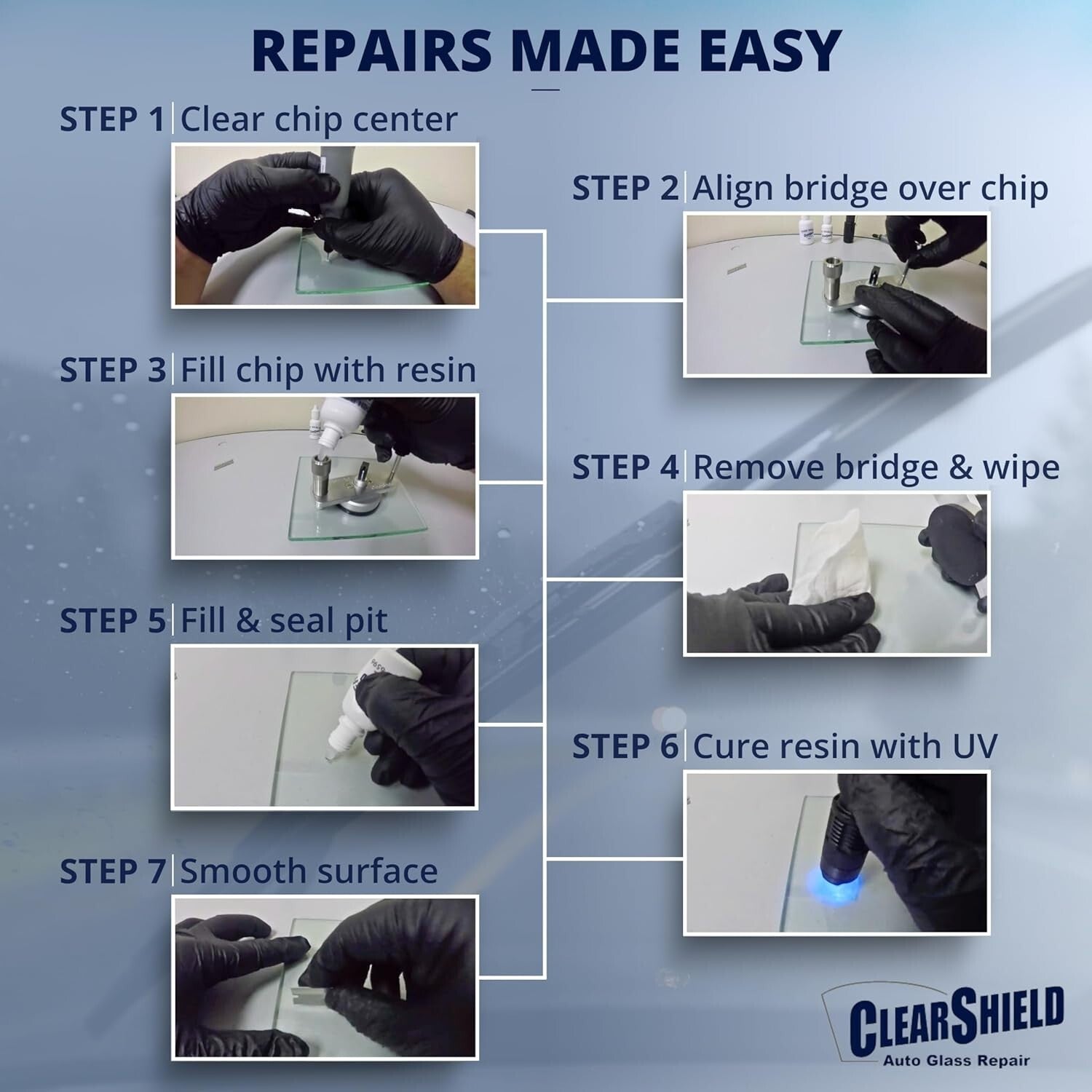 REPAIRS MADE EASY

STEP 1 | Clear chip center

STEP 2 | Align bridge over chip

STEP 3 | Fill chip with resin

STEP 4 | Remove bridge & wipe

STEP 5 | Fill & seal pit

STEP 6 | Cure resin with UV

STEP 7 | Smooth surface

CLEARSHIELD
Auto Glass Repair