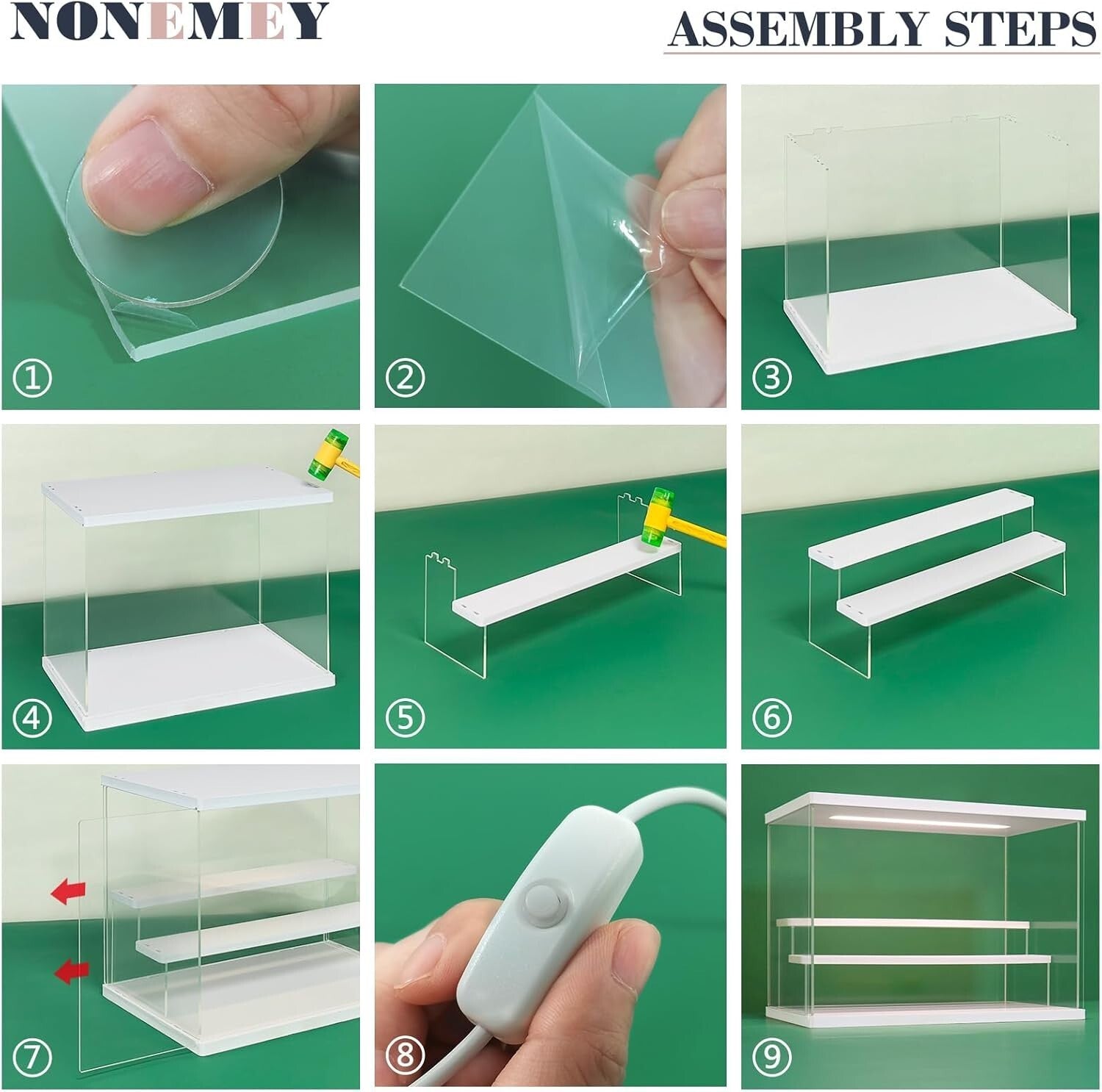 NONEMEY

ASSEMBLY STEPS

①

②

③

④

⑤

⑥

⑦

⑧

⑨