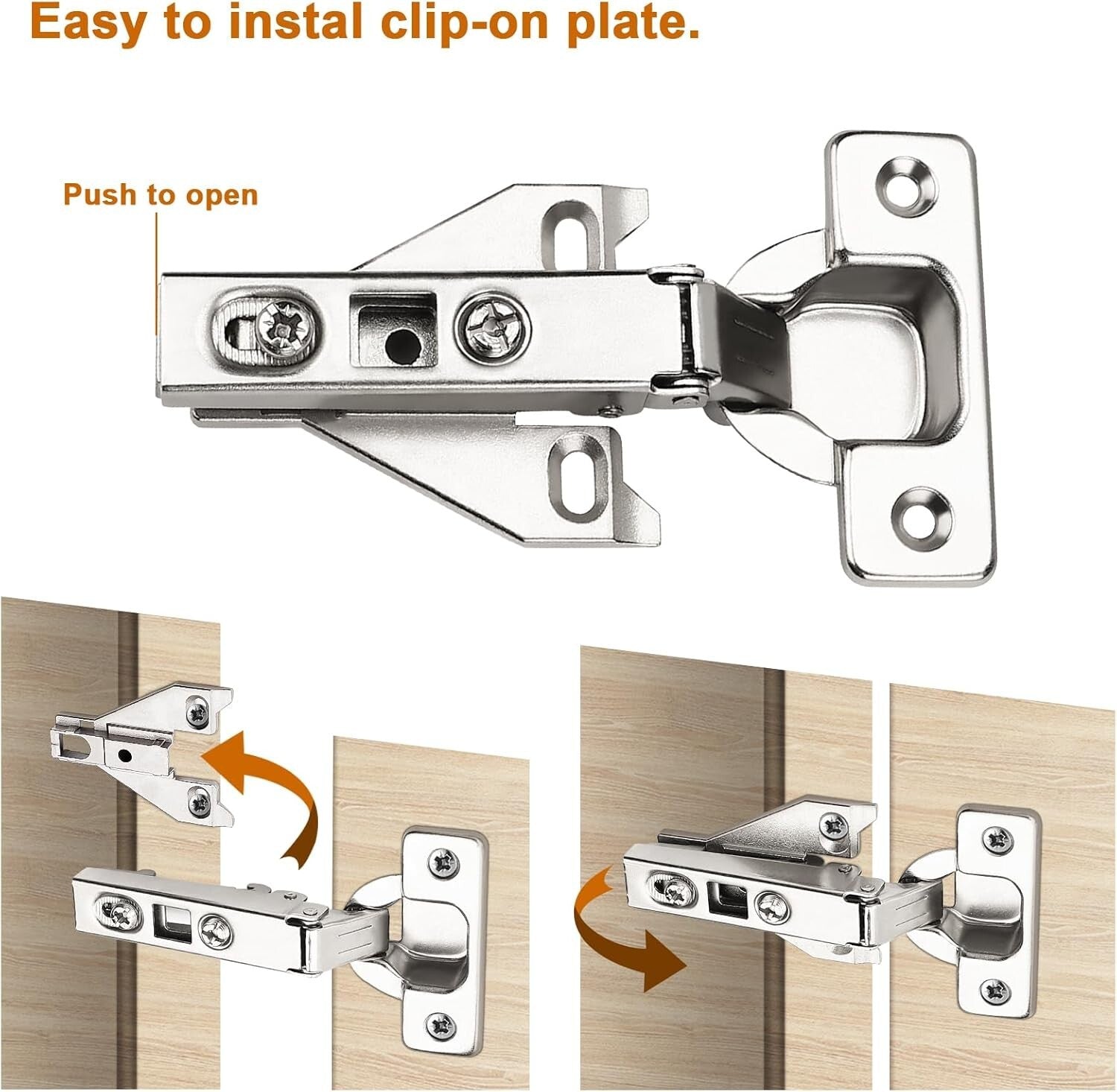 Easy to instal clip-on plate.

Push to open