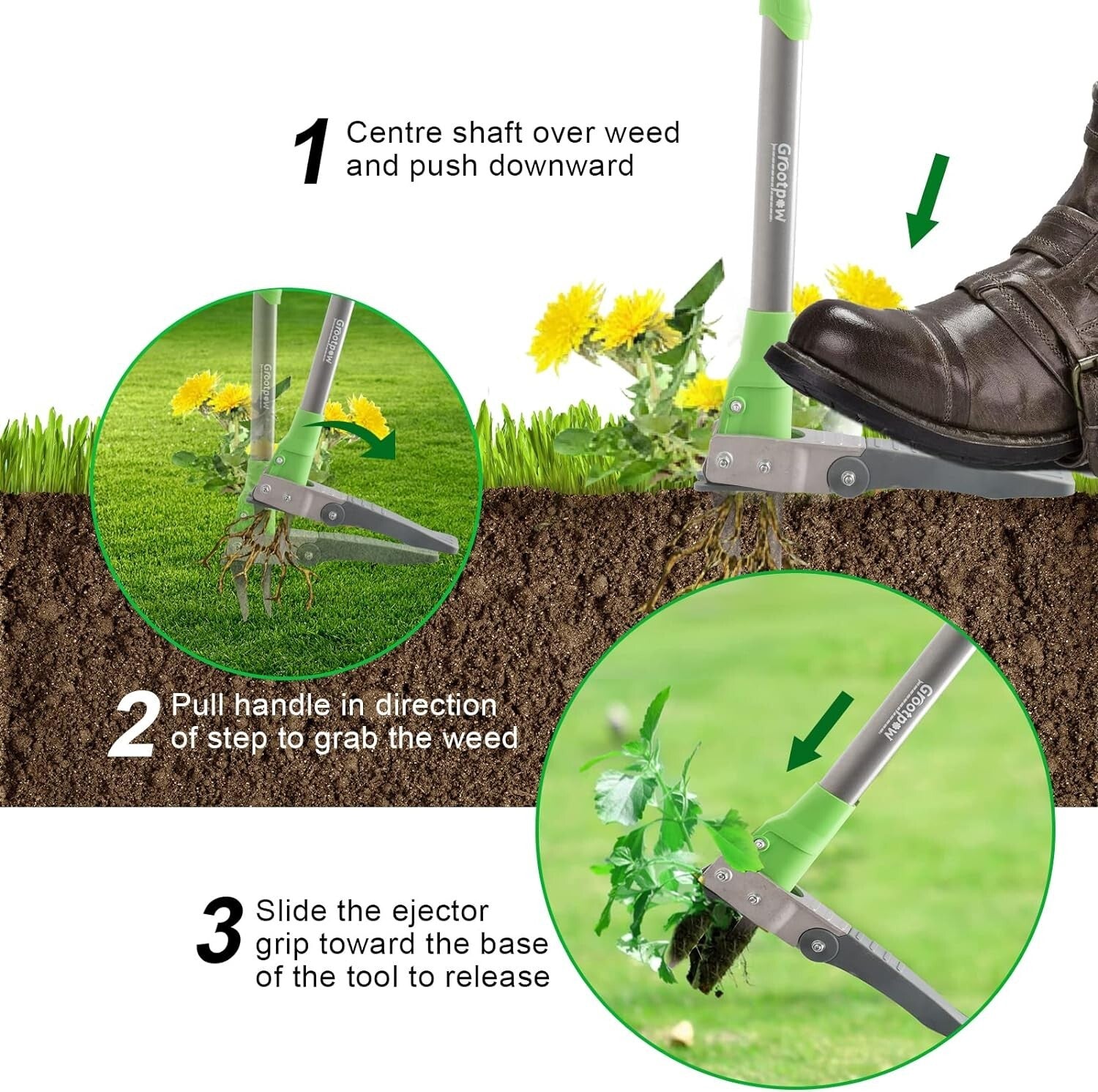 1 Centre shaft over weed and push downward

Grootpow

Grootpow

Grootpow

2 Pull handle in direction of step to grab the weed

Grootpow

3 Slide the ejector grip toward the base of the tool to release