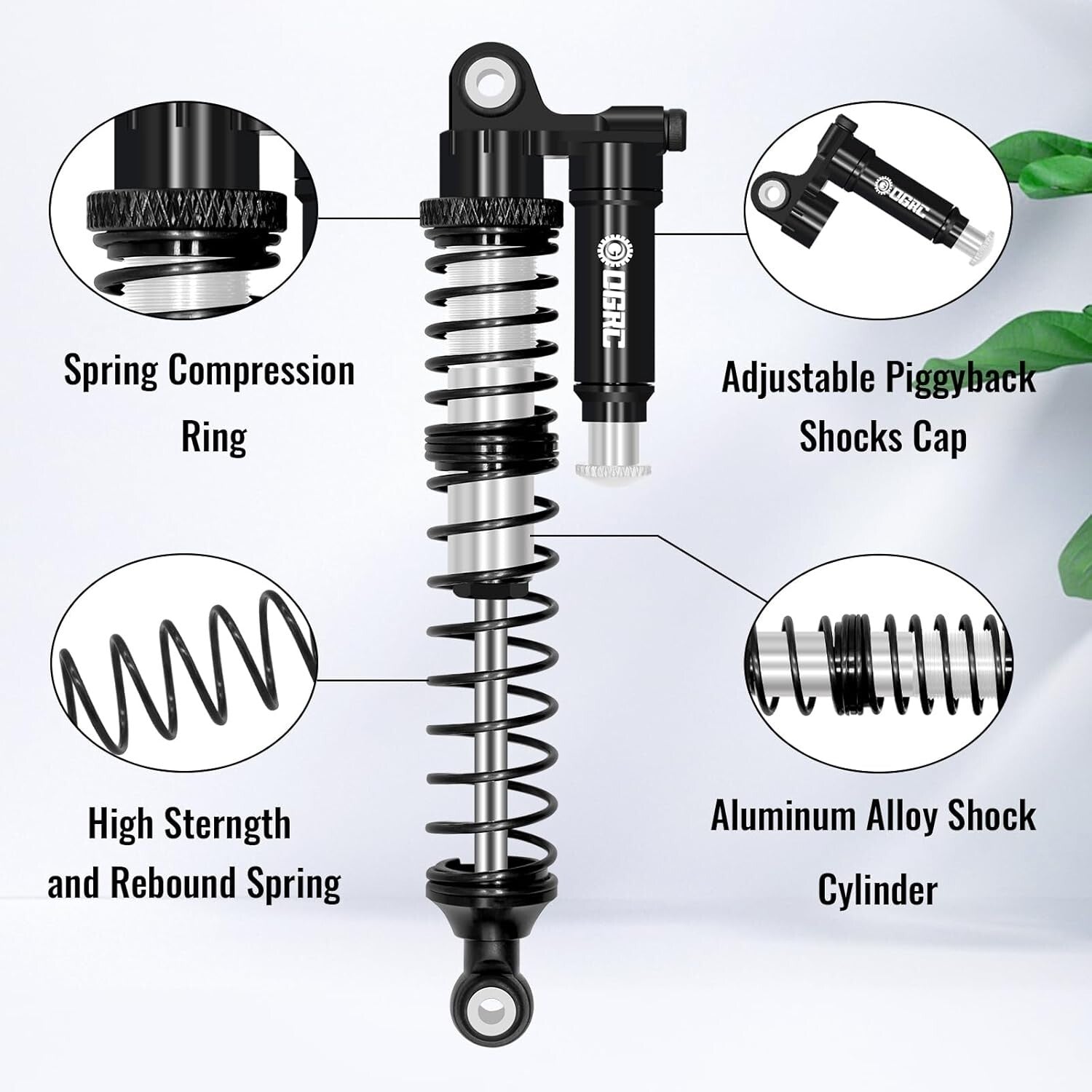 Spring Compression Ring

OGRC

OGRC

Adjustable Piggyback Shocks Cap

High Sterngth and Rebound Spring

Aluminum Alloy Shock Cylinder