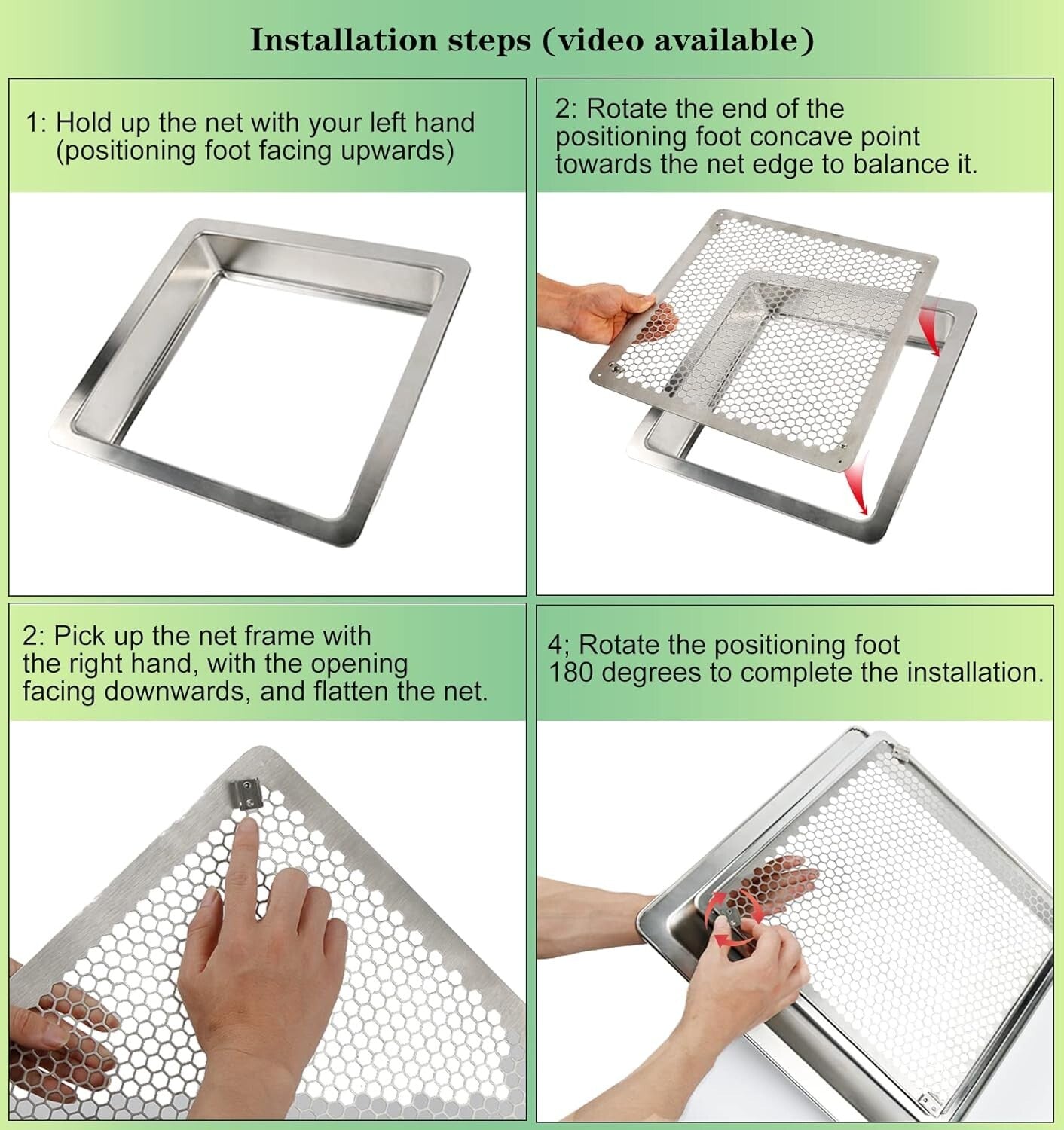 Installation steps (video available)

1: Hold up the net with your left hand (positioning foot facing upwards)

2: Rotate the end of the positioning foot concave point towards the net edge to balance it.

2: Pick up the net frame with the right hand, with the opening facing downwards, and flatten the net.

4; Rotate the positioning foot 180 degrees to complete the installation.