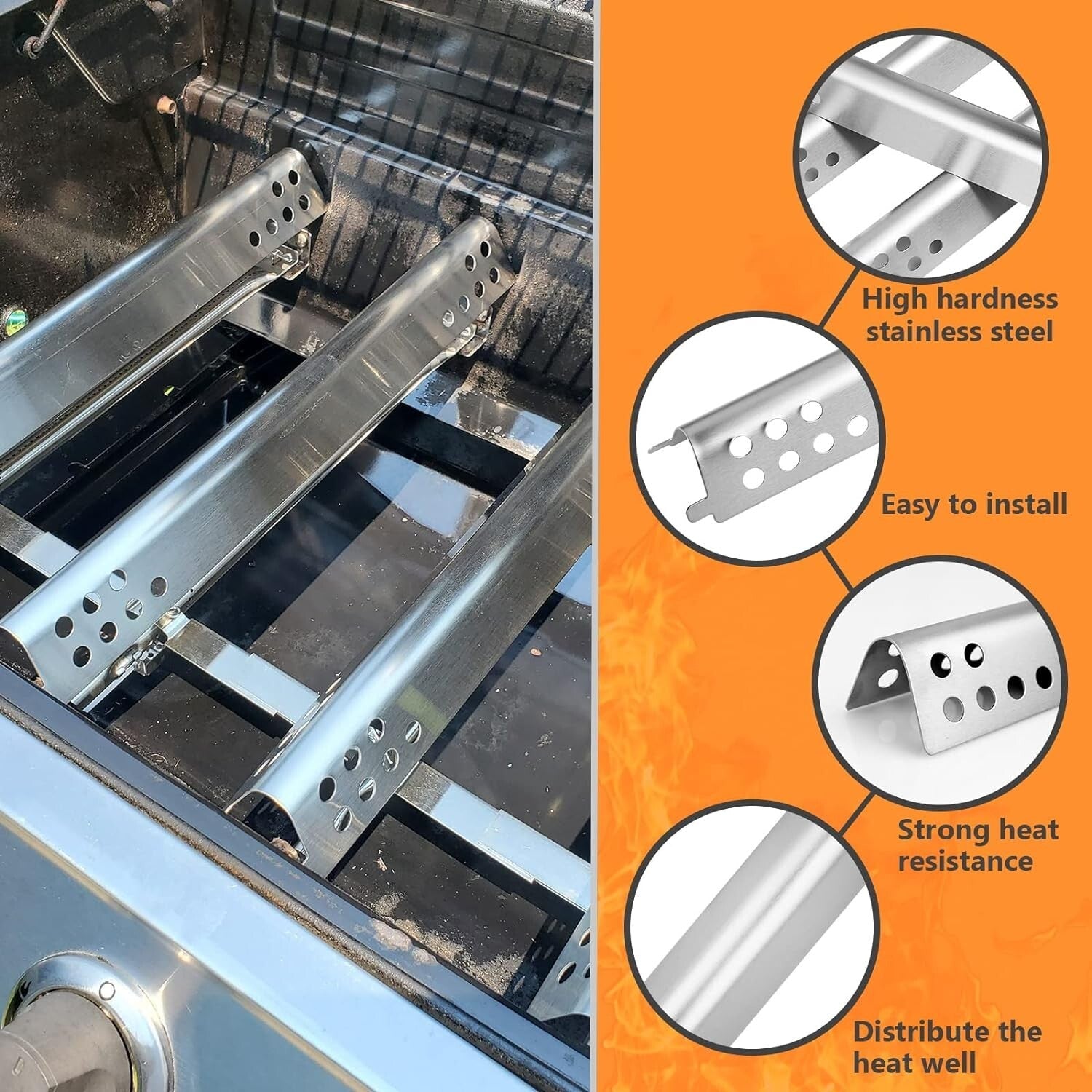 High hardness stainless steel

Easy to install

Strong heat resistance

Distribute the heat well