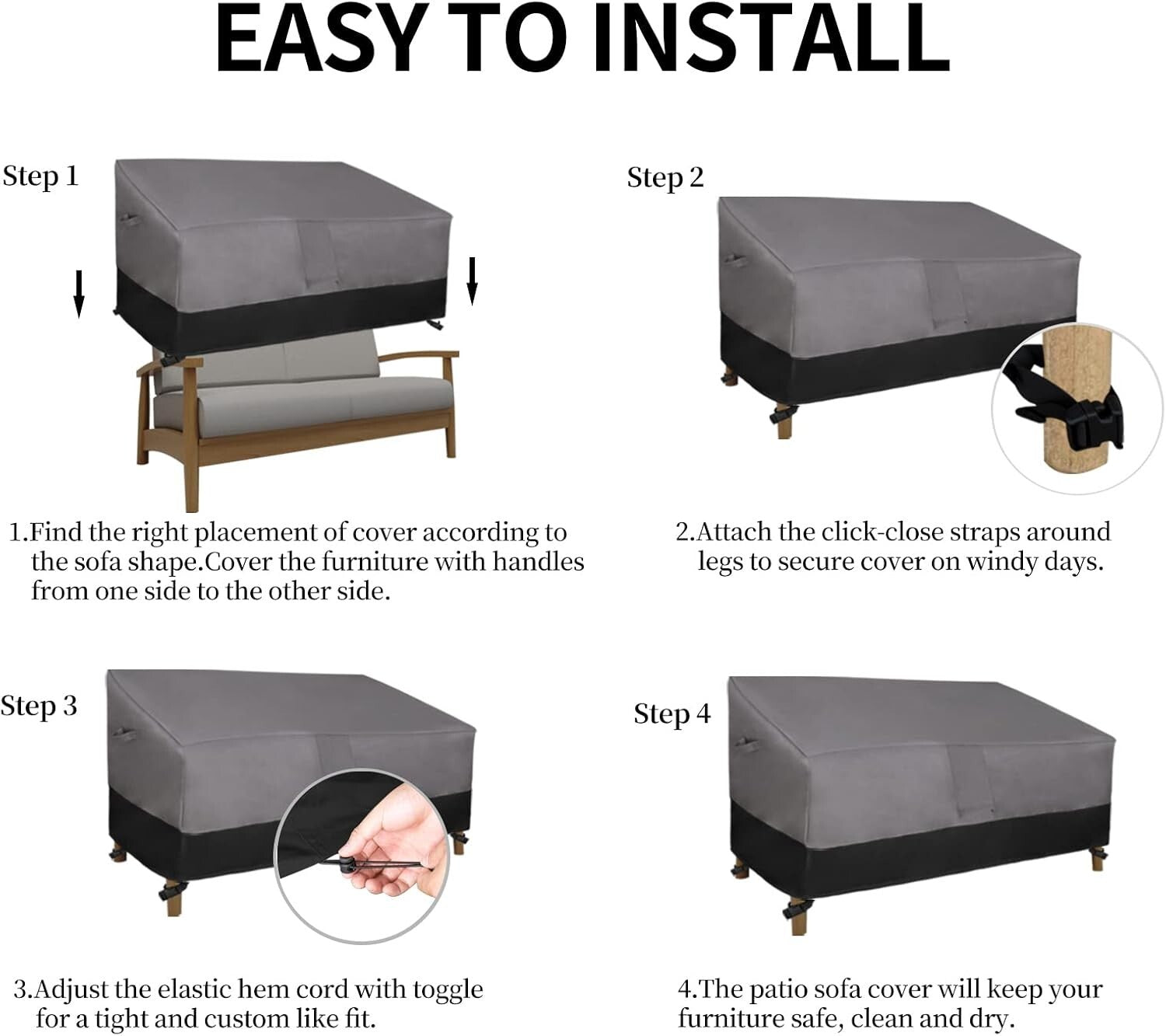 EASY TO INSTALL

Step 1

1.Find the right placement of cover according to the sofa shape.Cover the furniture with handles from one side to the other side.

Step 2

2.Attach the click-close straps around legs to secure cover on windy days.

Step 3

3.Adjust the elastic hem cord with toggle for a tight and custom like fit.

Step 4

4.The patio sofa cover will keep your furniture safe, clean and dry.