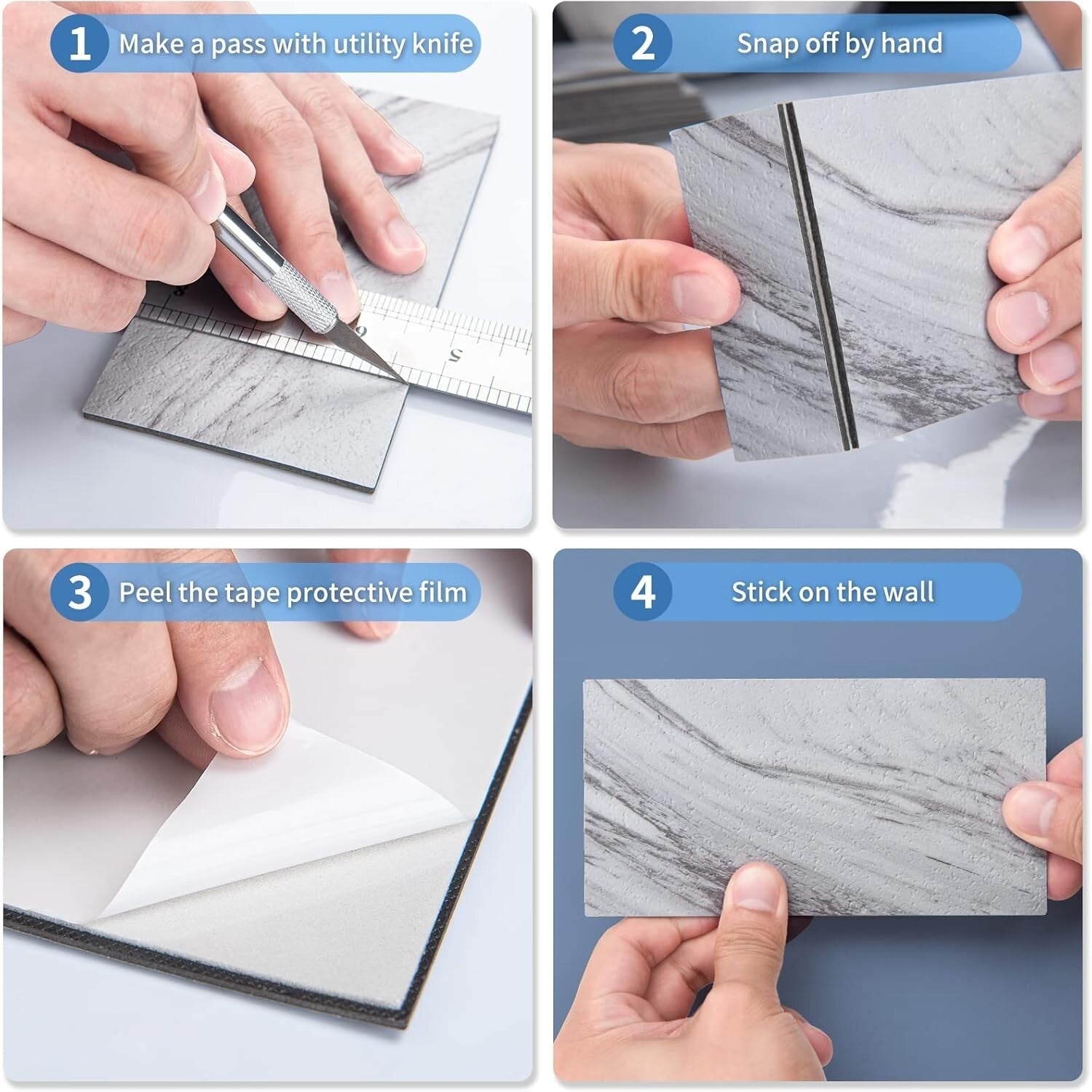 1 Make a pass with utility knife

2 Snap off by hand

3 Peel the tape protective film

4 Stick on the wall