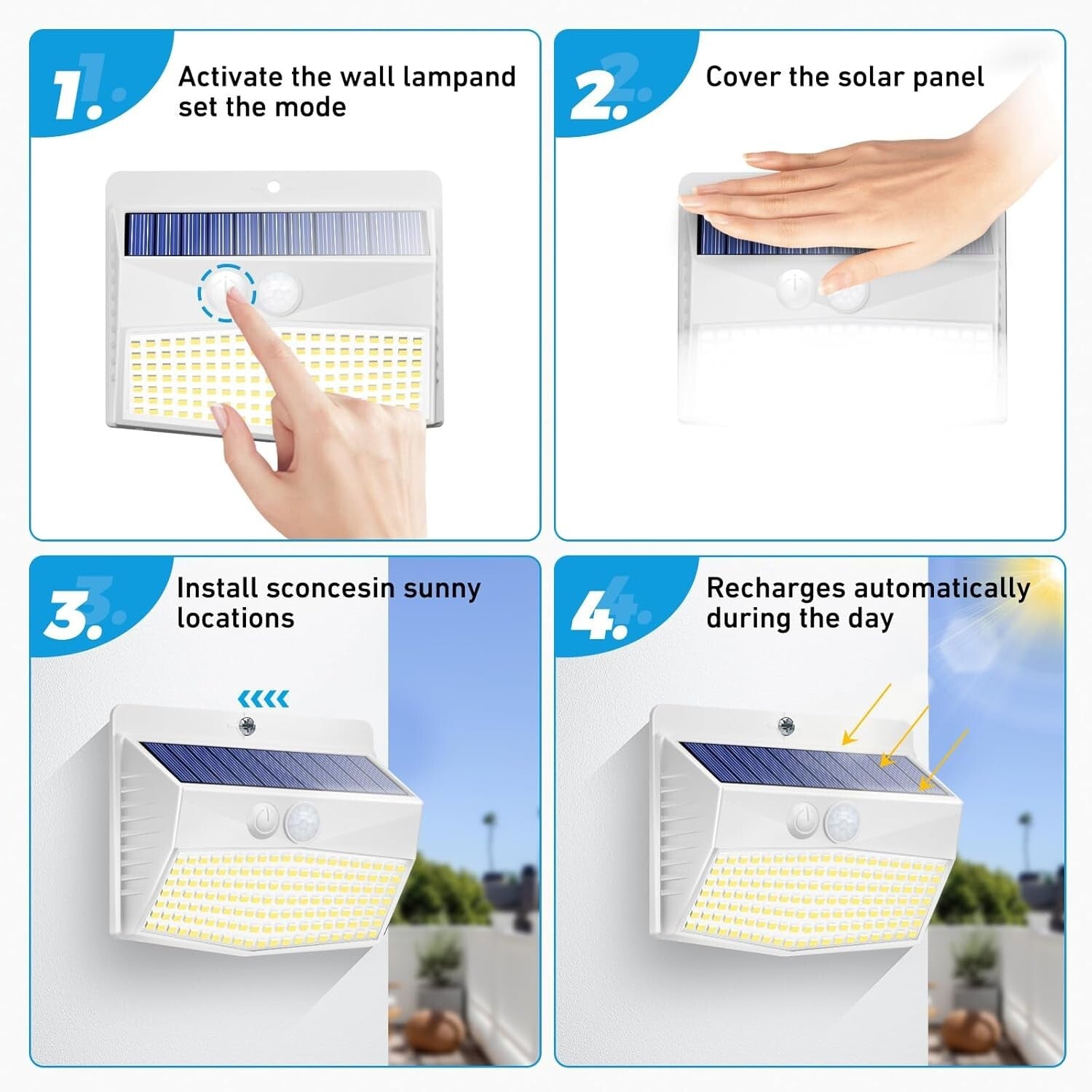 1.

Activate the wall lampand set the mode

2.

Cover the solar panel

3.

Install sconcesin sunny locations

4.

Recharges automatically during the day