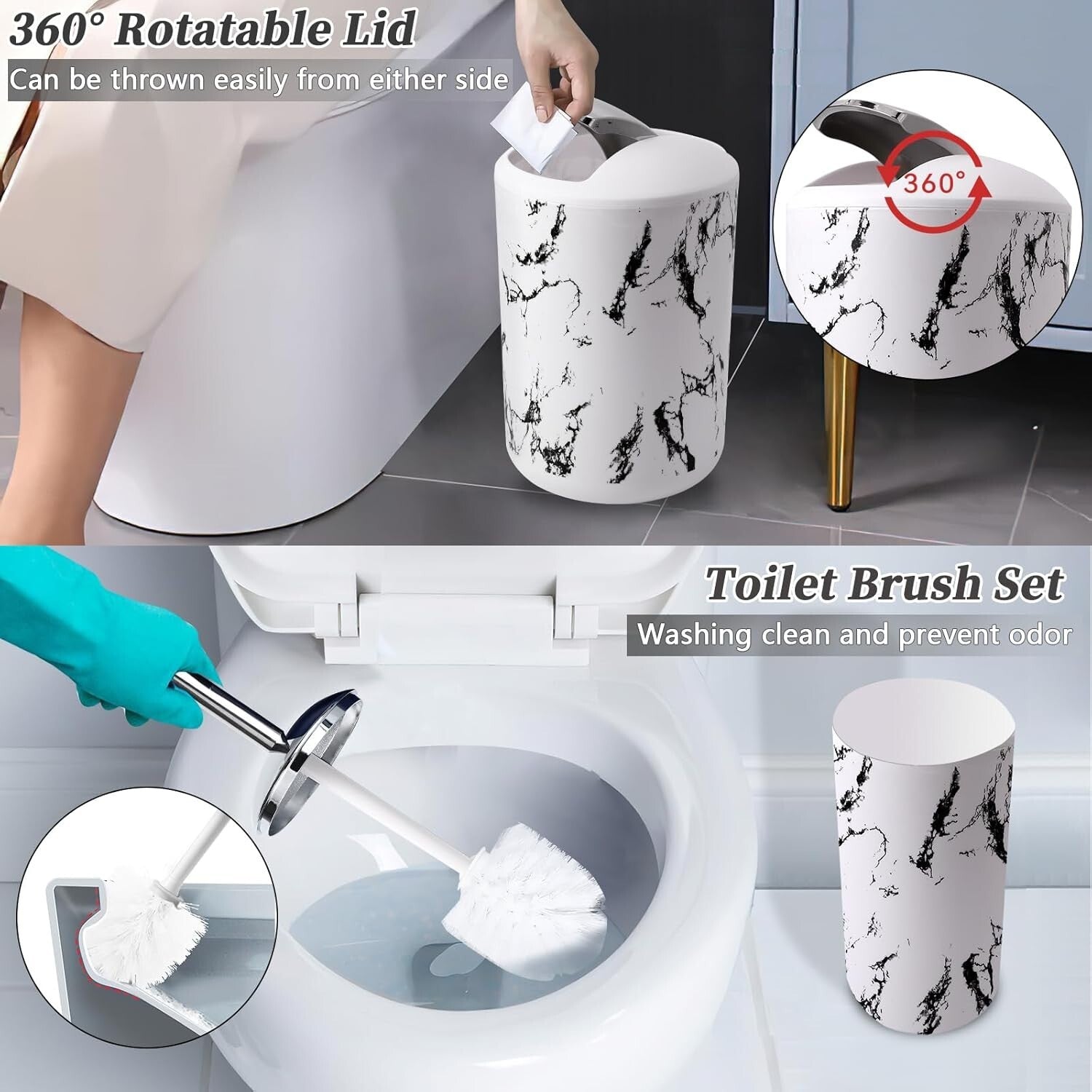 360° Rotatable Lid
Can be thrown easily from either side

360°

Toilet Brush Set
Washing clean and prevent odor