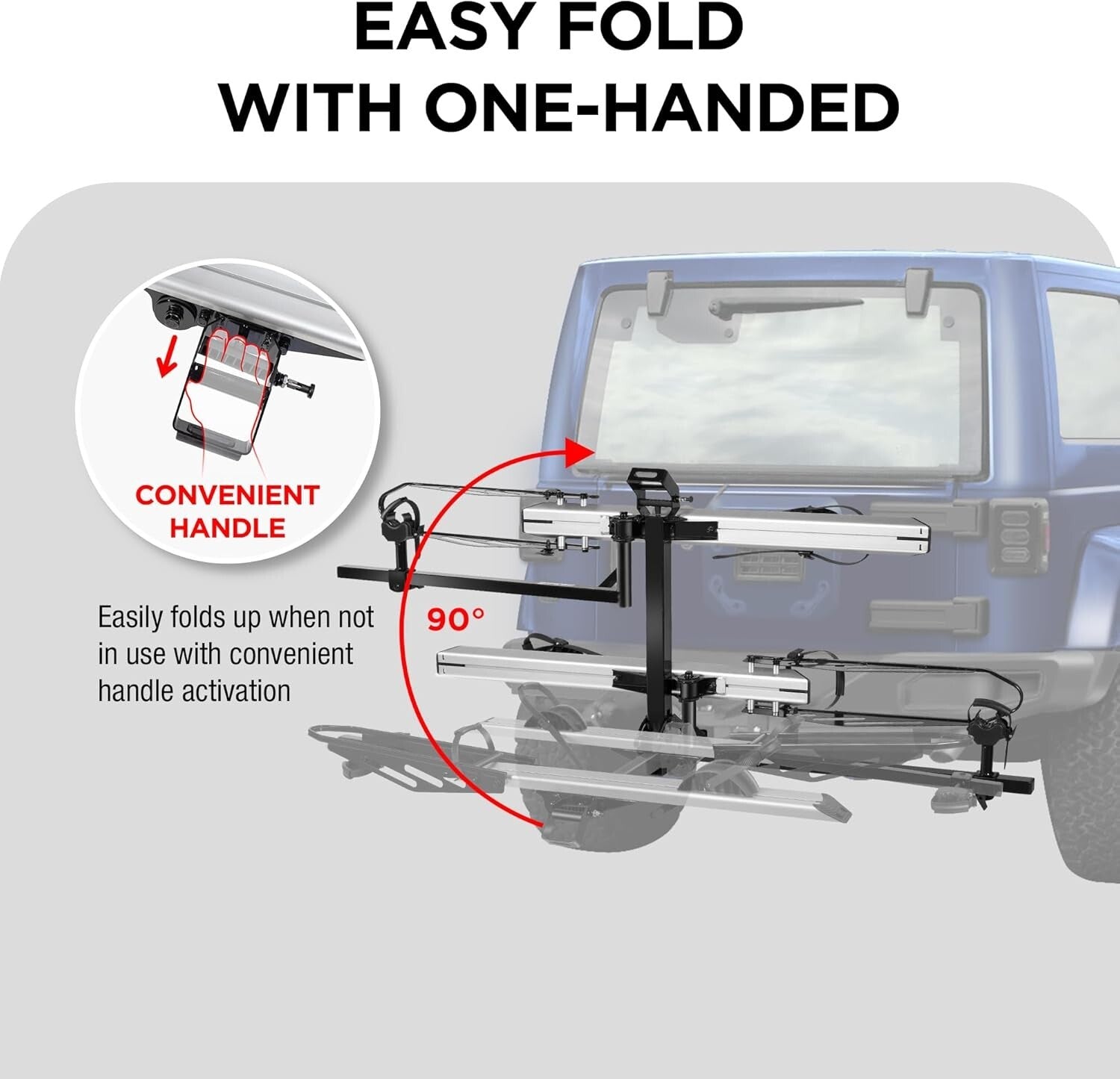 EASY FOLD
WITH ONE-HANDED

CONVENIENT HANDLE

Easily folds up when not in use with convenient handle activation

90°