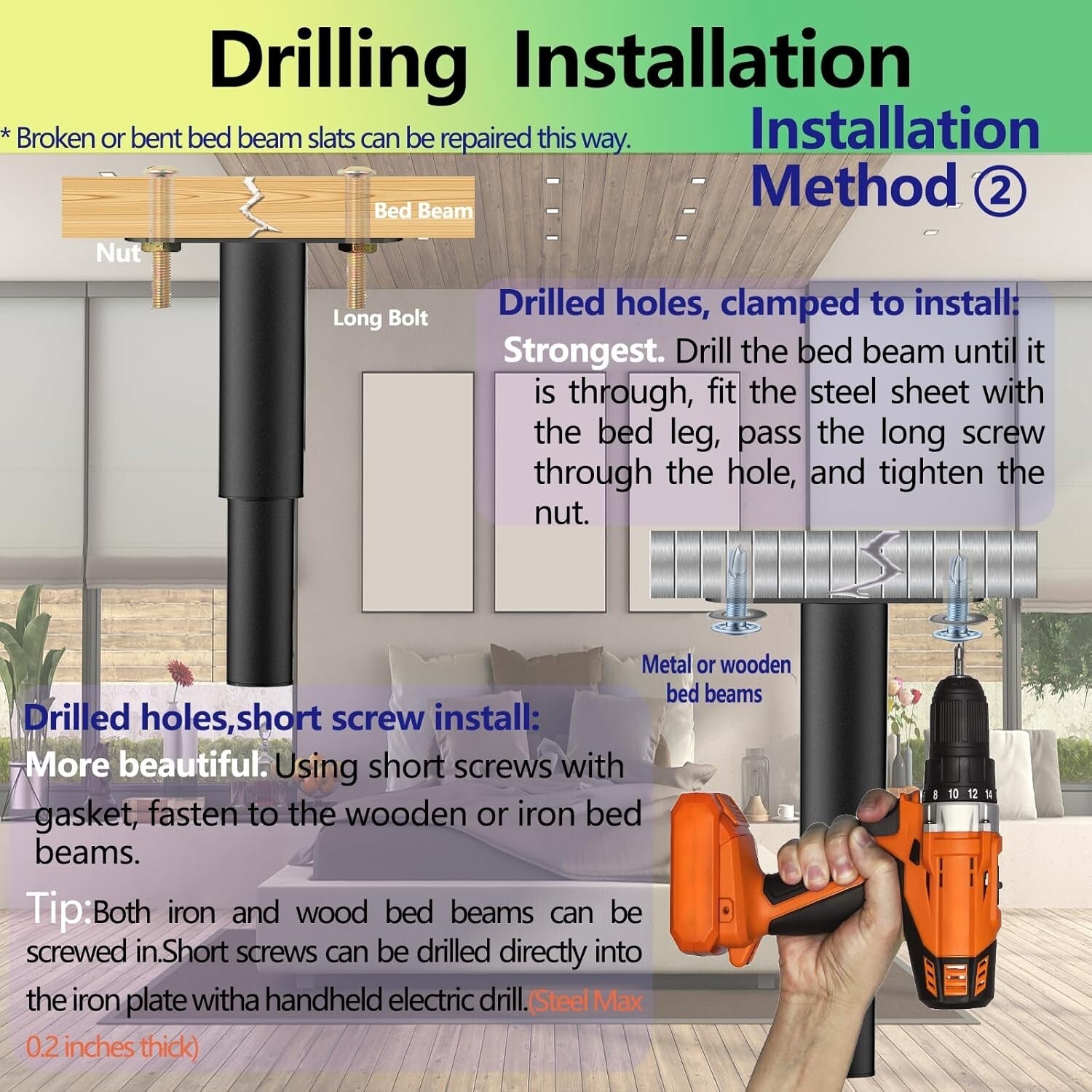 Drilling Installation

* Broken or bent bed beam slats can be repaired this way.

Installation Method ②

Bed Beam

Nut

Long Bolt

Drilled holes, clamped to install:

Strongest. Drill the bed beam until it is through, fit the steel sheet with the bed leg, pass the long screw through the hole, and tighten the nut.

Metal or wooden bed beams

Drilled holes,short screw install:

More beautiful. Using short screws with gasket, fasten to the wooden or iron bed beams.

Tip:Both iron and wood bed beams can be screwed in.Short screws can be drilled directly into the iron plate witha handheld electric drill.(Steel Max 0.2 inches thick)

8 10 12 14