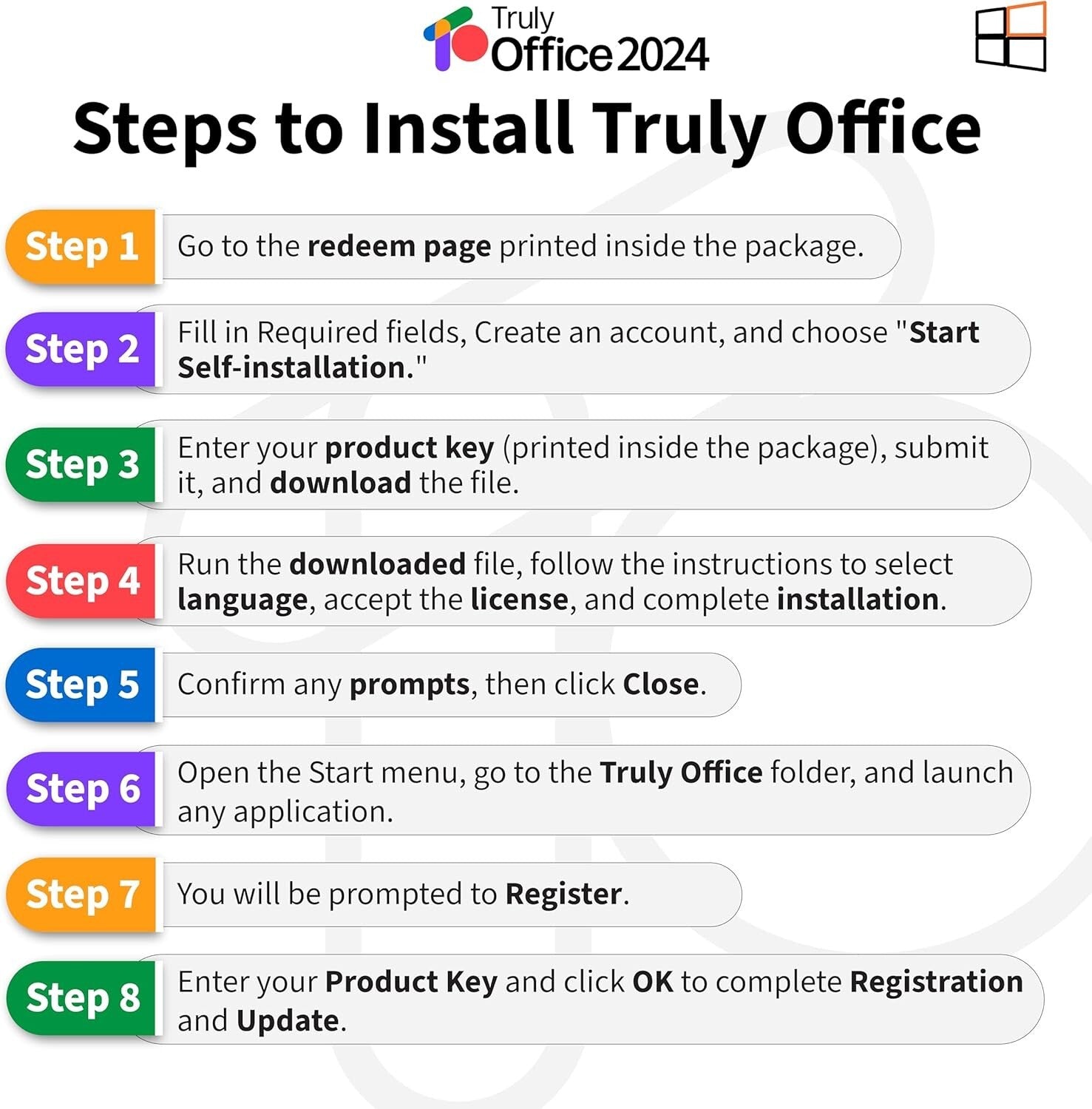 Truly Office 2024

Steps to Install Truly Office

Step 1 Go to the redeem page printed inside the package.

Step 2 Fill in Required fields, Create an account, and choose "Start Self-installation."

Step 3 Enter your product key (printed inside the package), submit it, and download the file.

Step 4 Run the downloaded file, follow the instructions to select language, accept the license, and complete installation.

Step 5 Confirm any prompts, then click Close.

Step 6 Open the Start menu, go to the Truly Office folder, and launch any application.

Step 7 You will be prompted to Register.

Step 8 Enter your Product Key and click OK to complete Registration and Update.