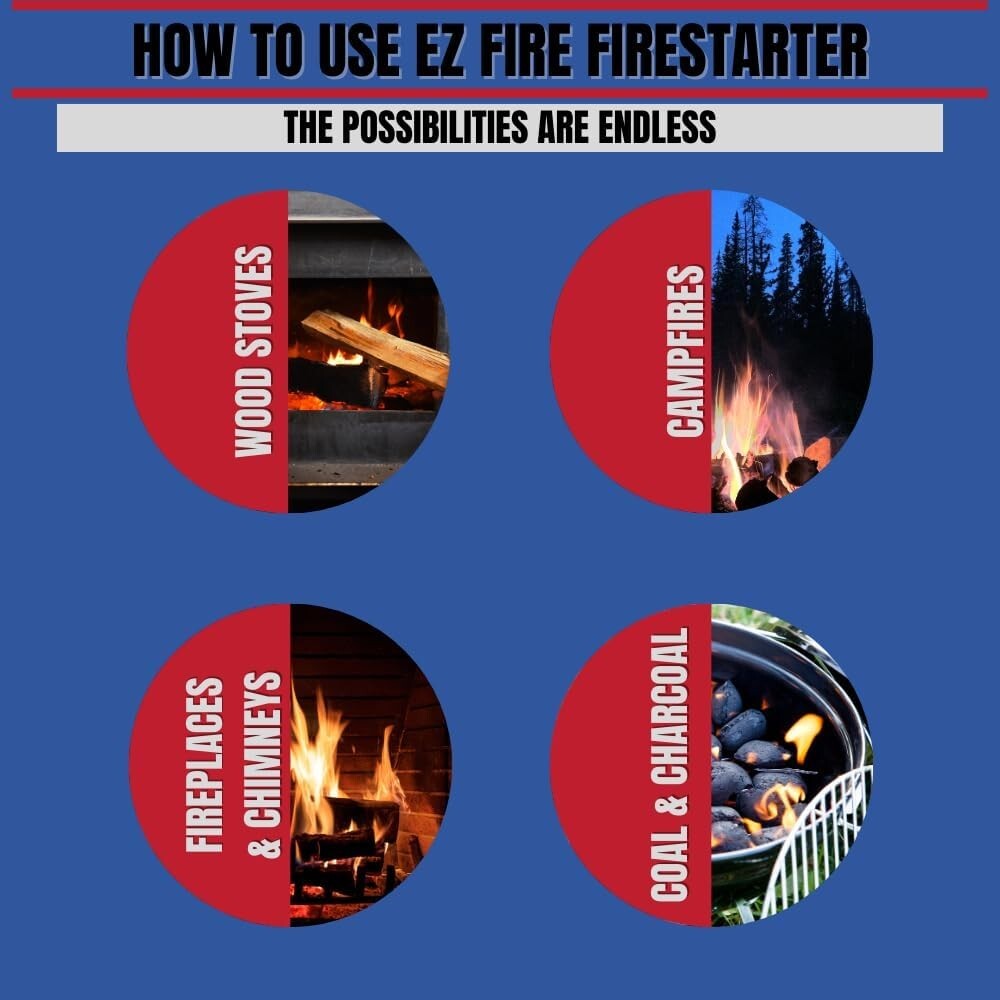 HOW TO USE EZ FIRE FIRESTARTER

THE POSSIBILITIES ARE ENDLESS

WOOD STOVES

CAMPFIRES

FIREPLACES & CHIMNEYS

COAL & CHARCOAL