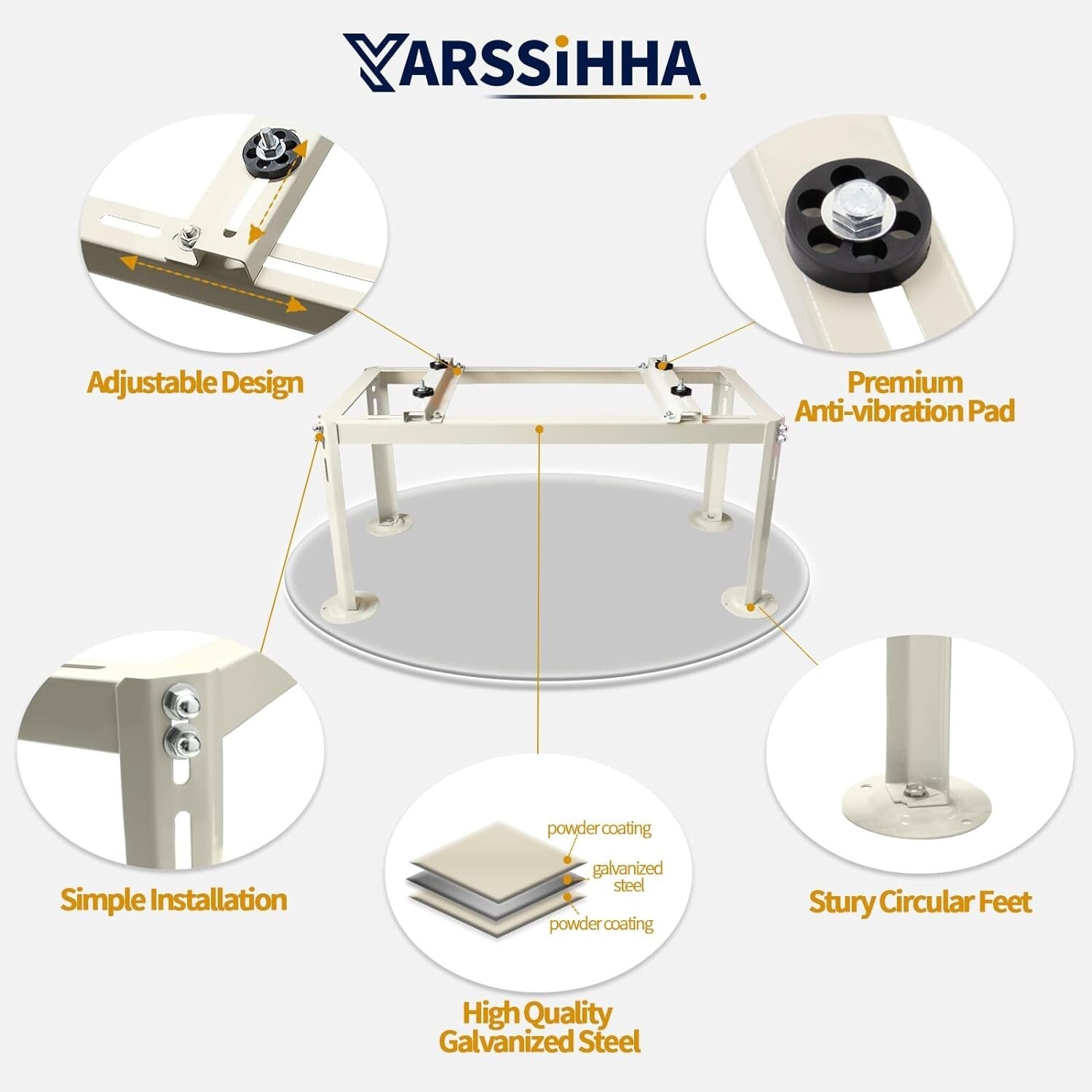 YARSSiHHA

Adjustable Design

Premium Anti-vibration Pad

Simple Installation

powder coating
galvanized steel
powder coating

High Quality Galvanized Steel

Stury Circular Feet