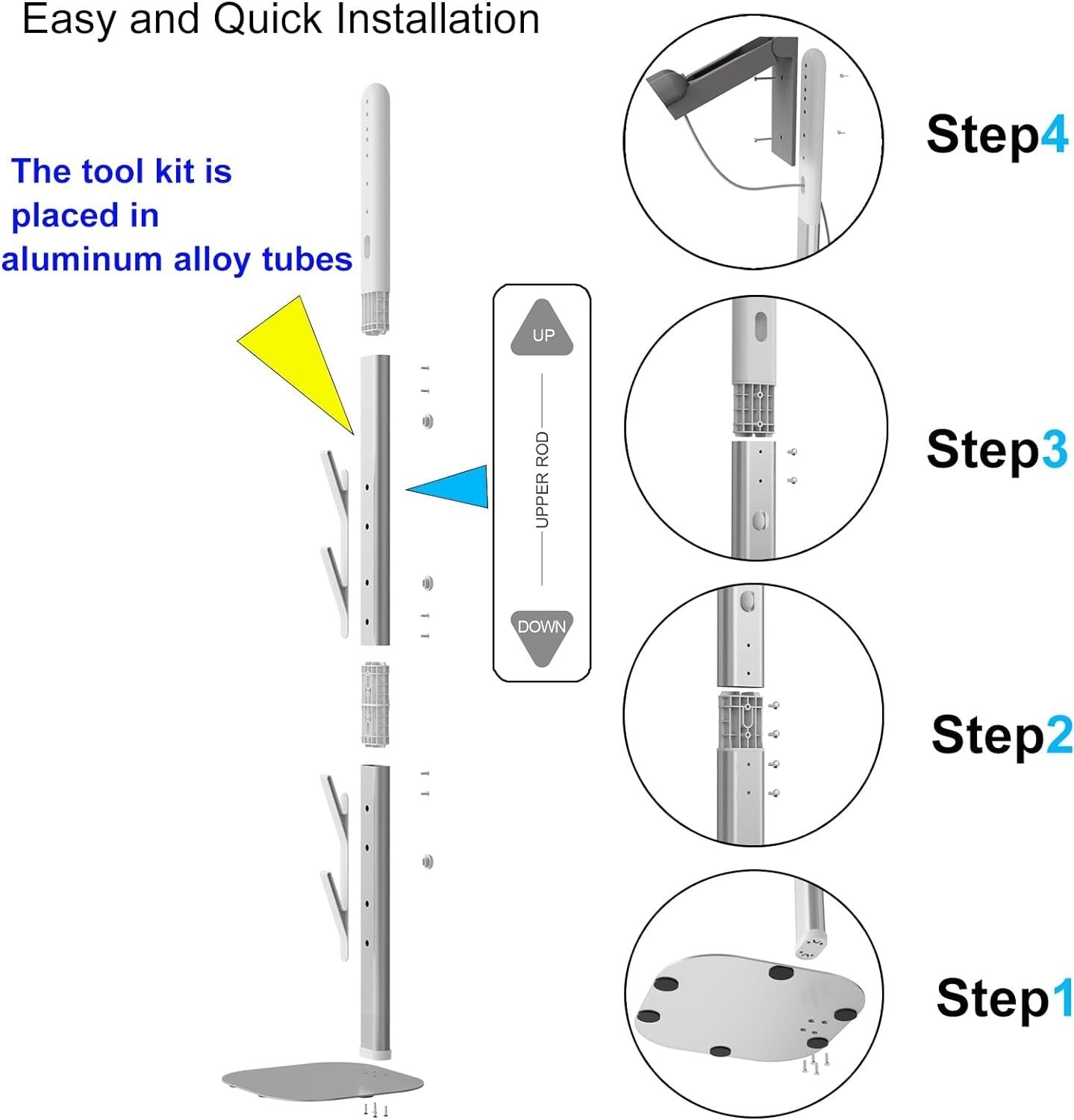 Easy and Quick Installation

The tool kit is placed in aluminum alloy tubes

UP

UPPER ROD

DOWN

Step4

Step3

Step2

Step1