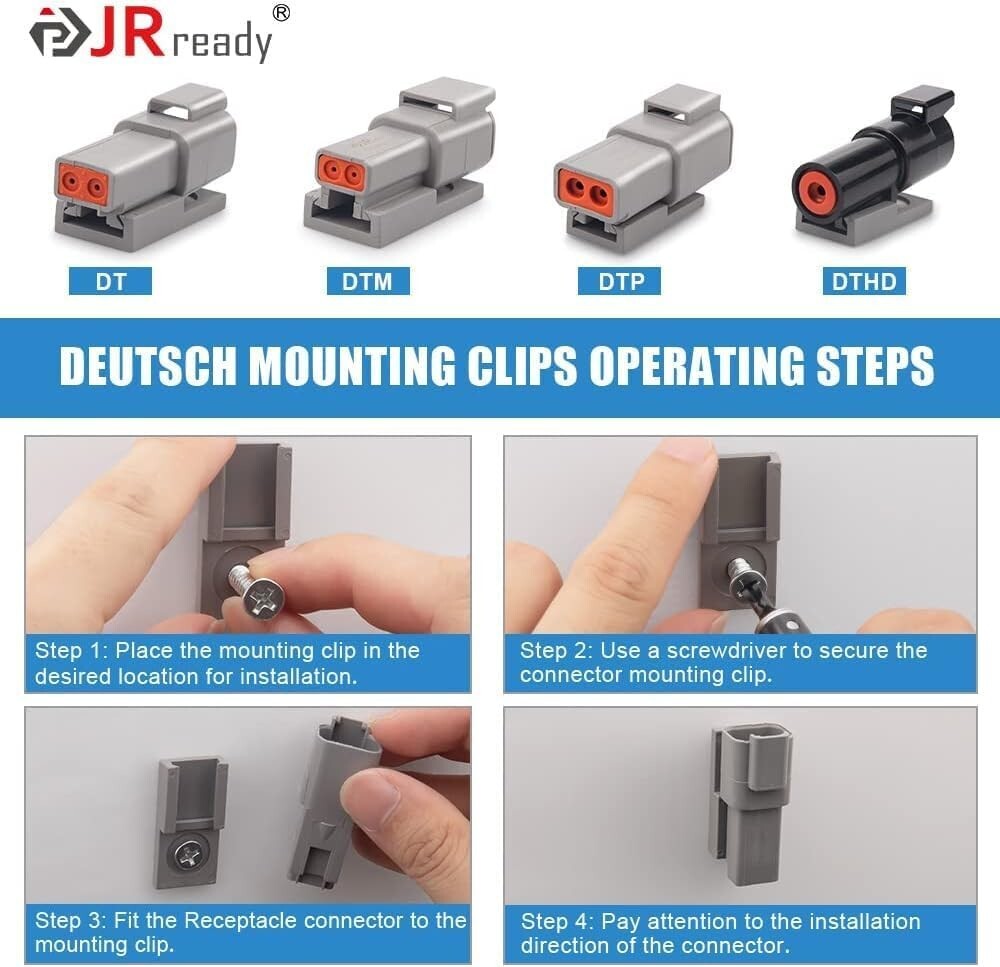 JRready®

DT

DTM

DTP

DTHD

DEUTSCH MOUNTING CLIPS OPERATING STEPS

Step 1: Place the mounting clip in the desired location for installation.

Step 2: Use a screwdriver to secure the connector mounting clip.

Step 3: Fit the Receptacle connector to the mounting clip.

Step 4: Pay attention to the installation direction of the connector.