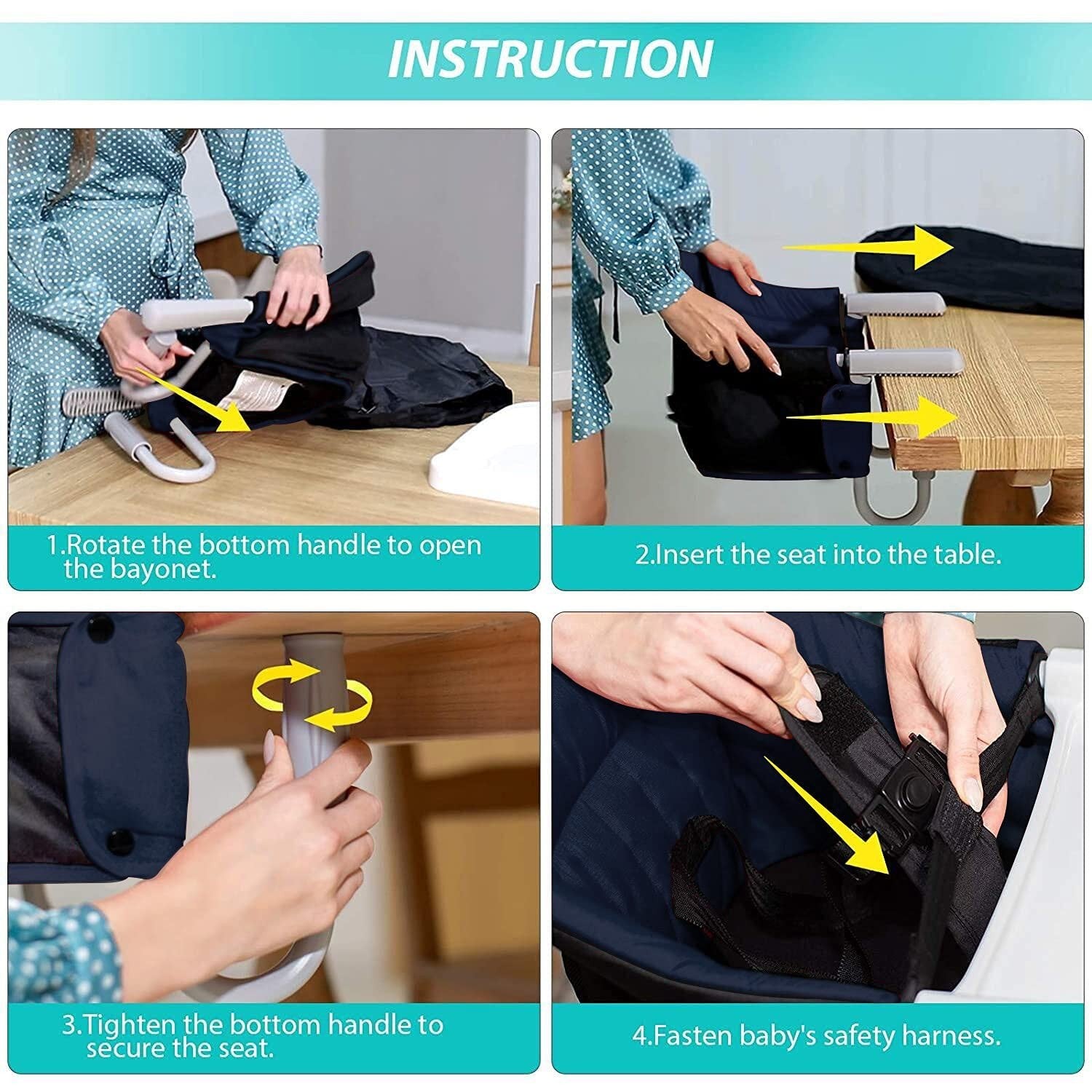 INSTRUCTION

1.Rotate the bottom handle to open the bayonet.

2.Insert the seat into the table.

3.Tighten the bottom handle to secure the seat.

4.Fasten baby's safety harness.