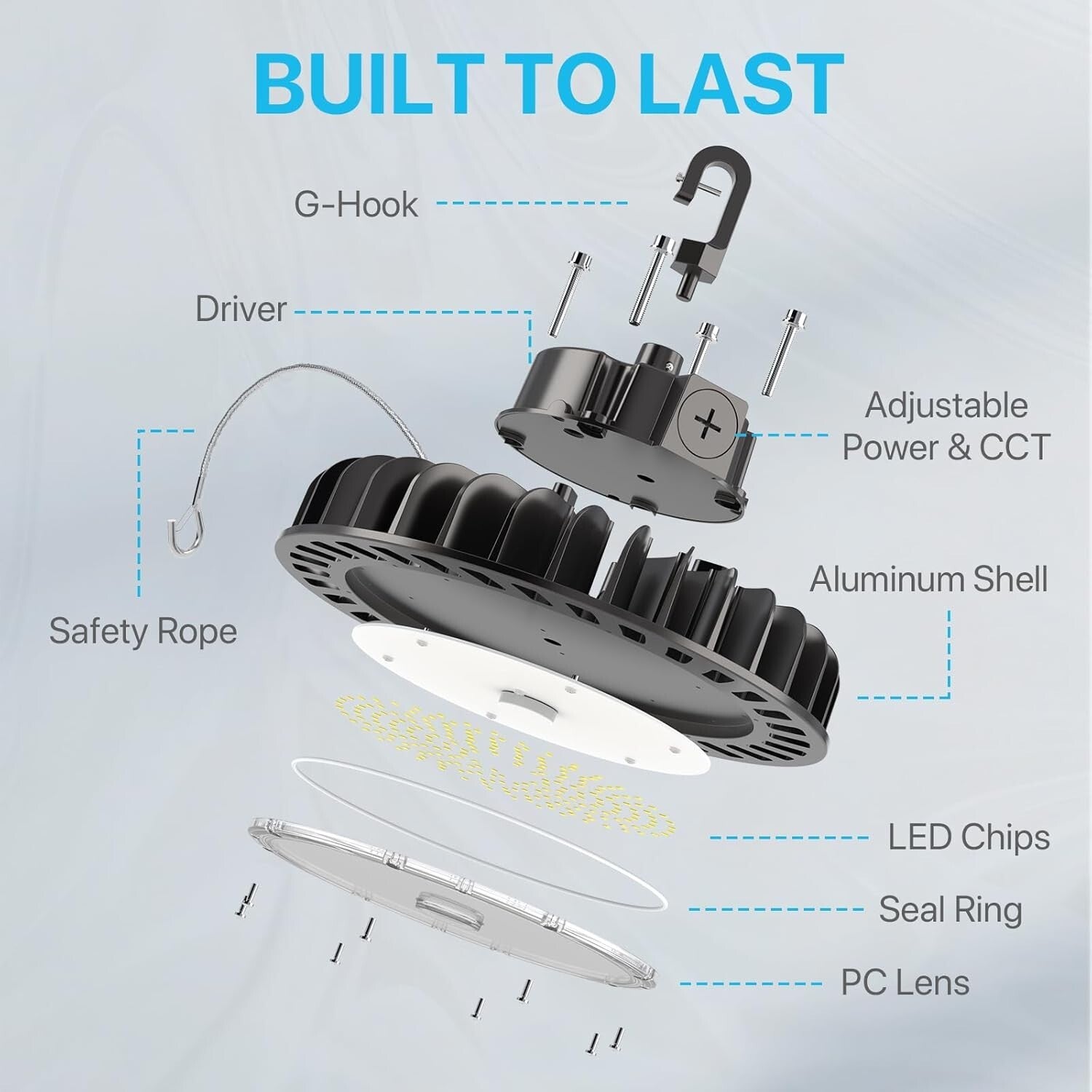 BUILT TO LAST

G-Hook

Driver

Adjustable Power & CCT

Safety Rope

Aluminum Shell

LED Chips

Seal Ring

PC Lens