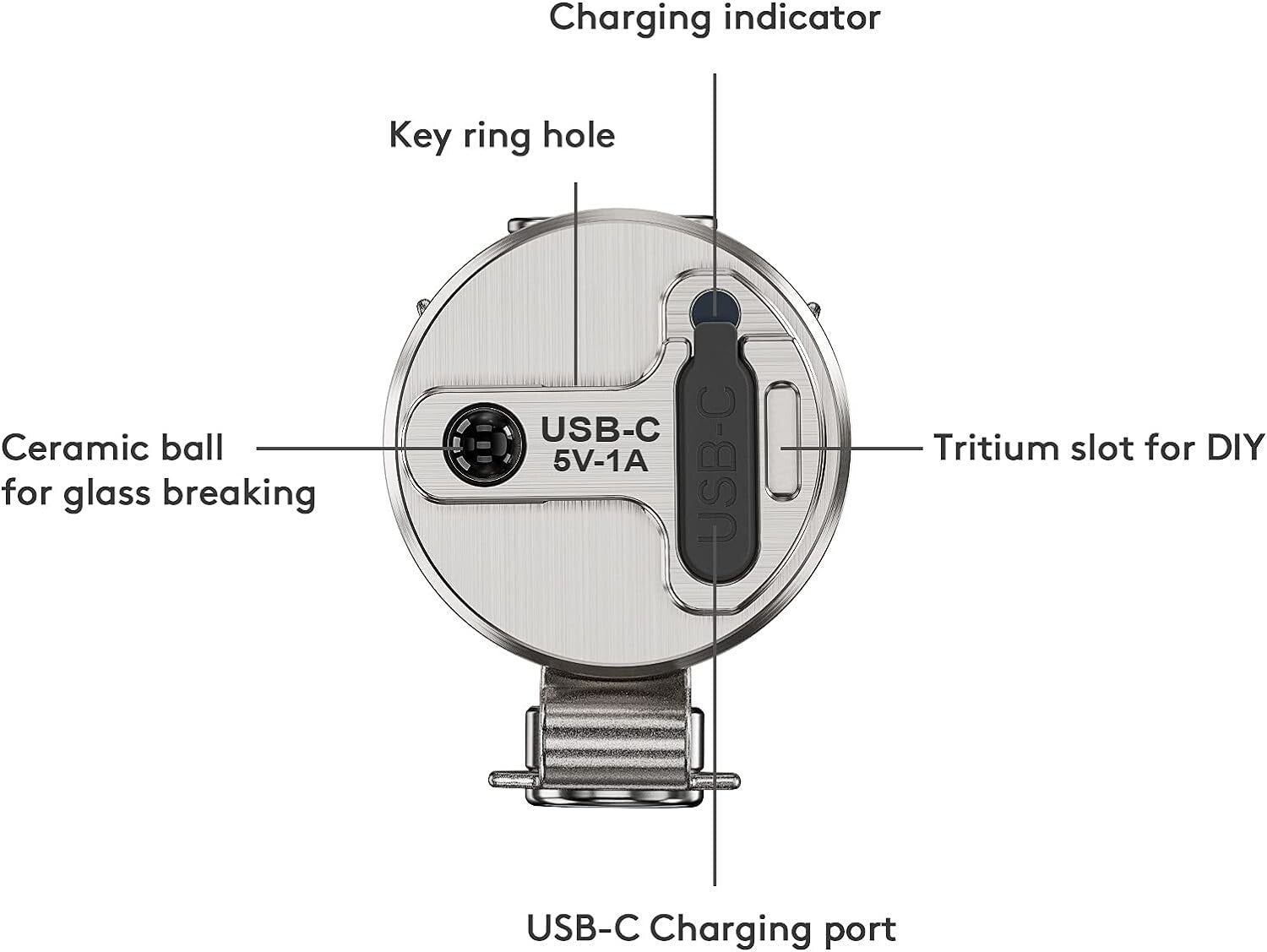 Charging indicator

Key ring hole

Ceramic ball for glass breaking

USB-C
5V-1A

USB-C

Tritium slot for DIY

USB-C Charging port