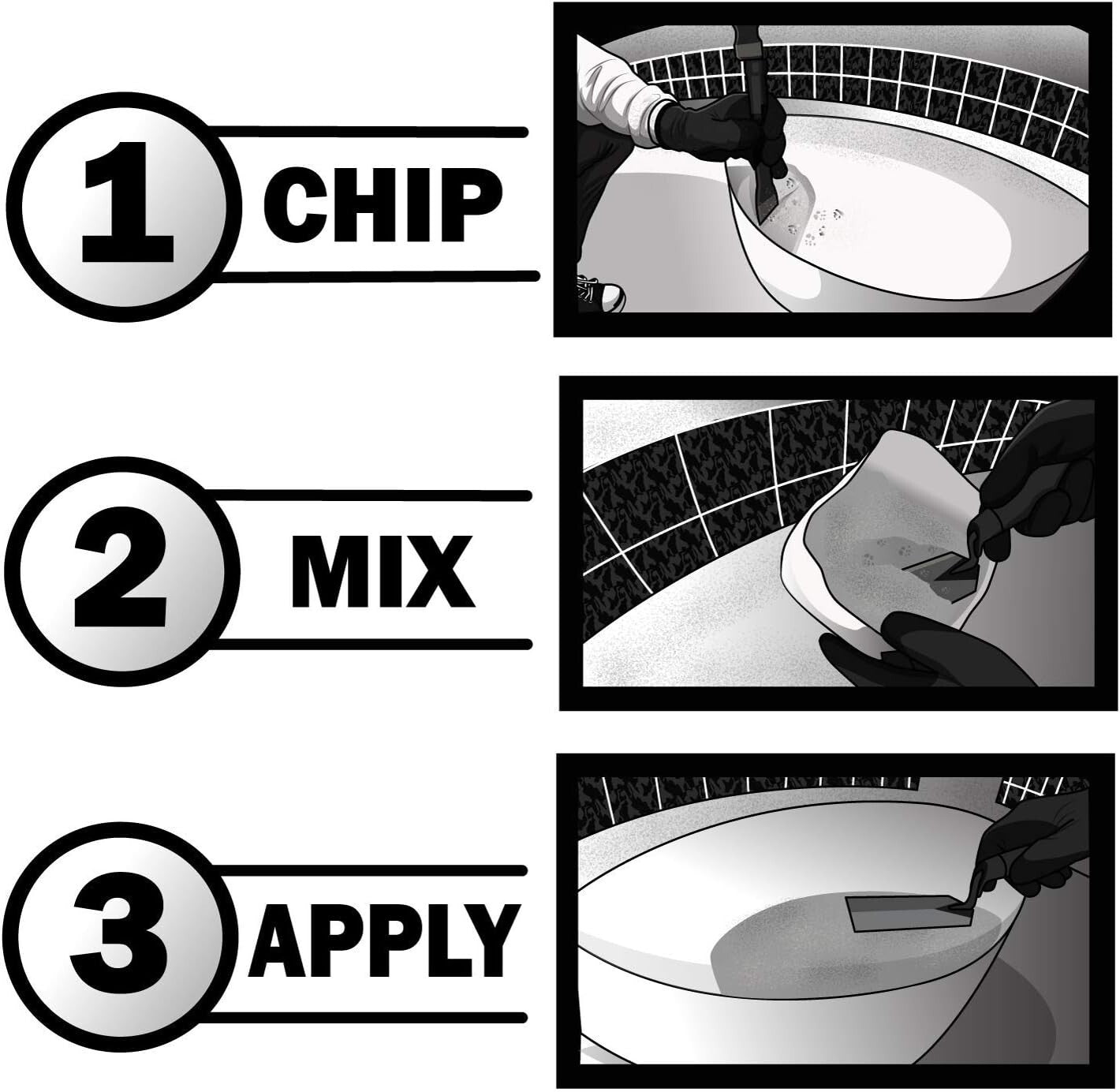 1 CHIP

2 MIX

3 APPLY