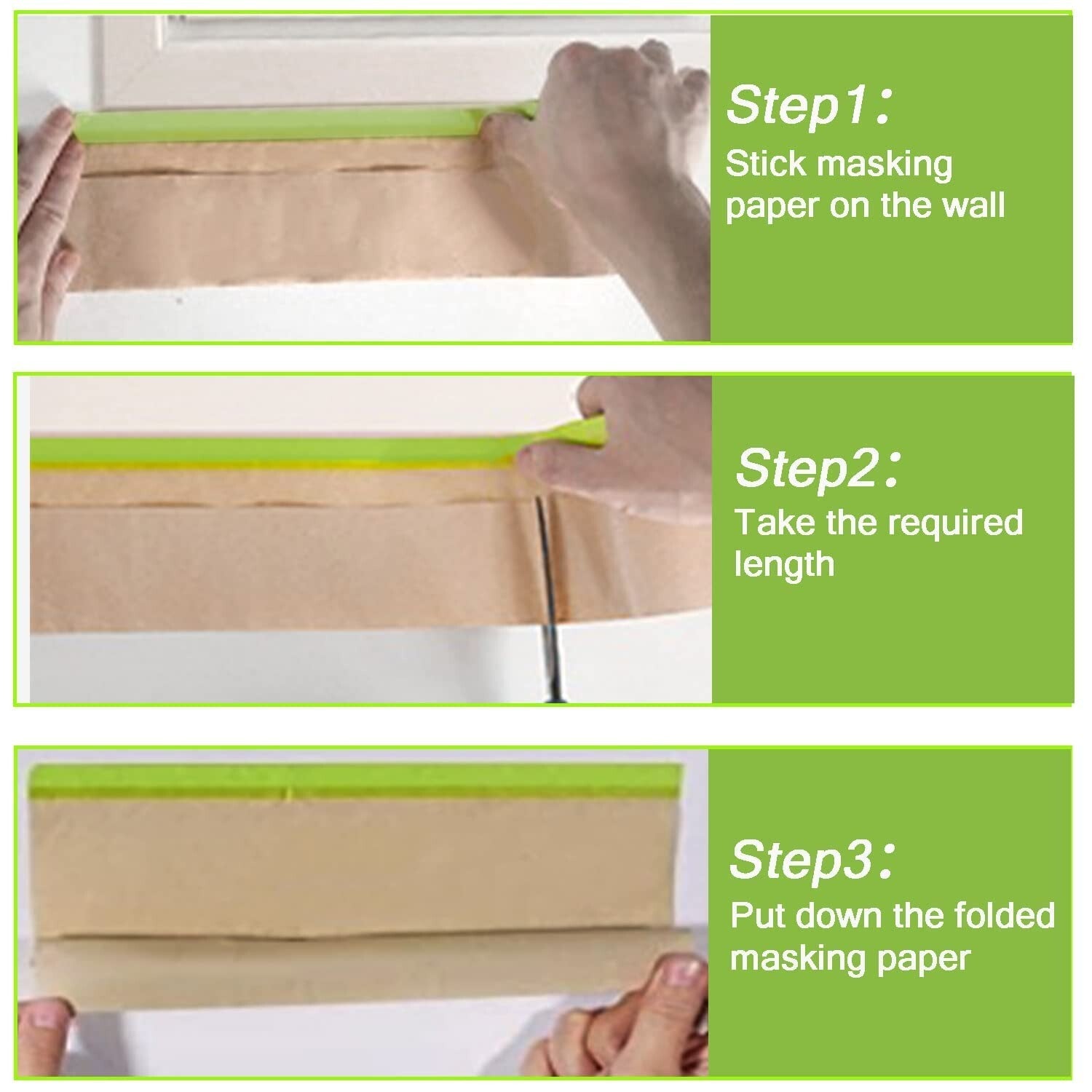 Step1:
Stick masking paper on the wall

Step2:
Take the required length

Step3:
Put down the folded masking paper